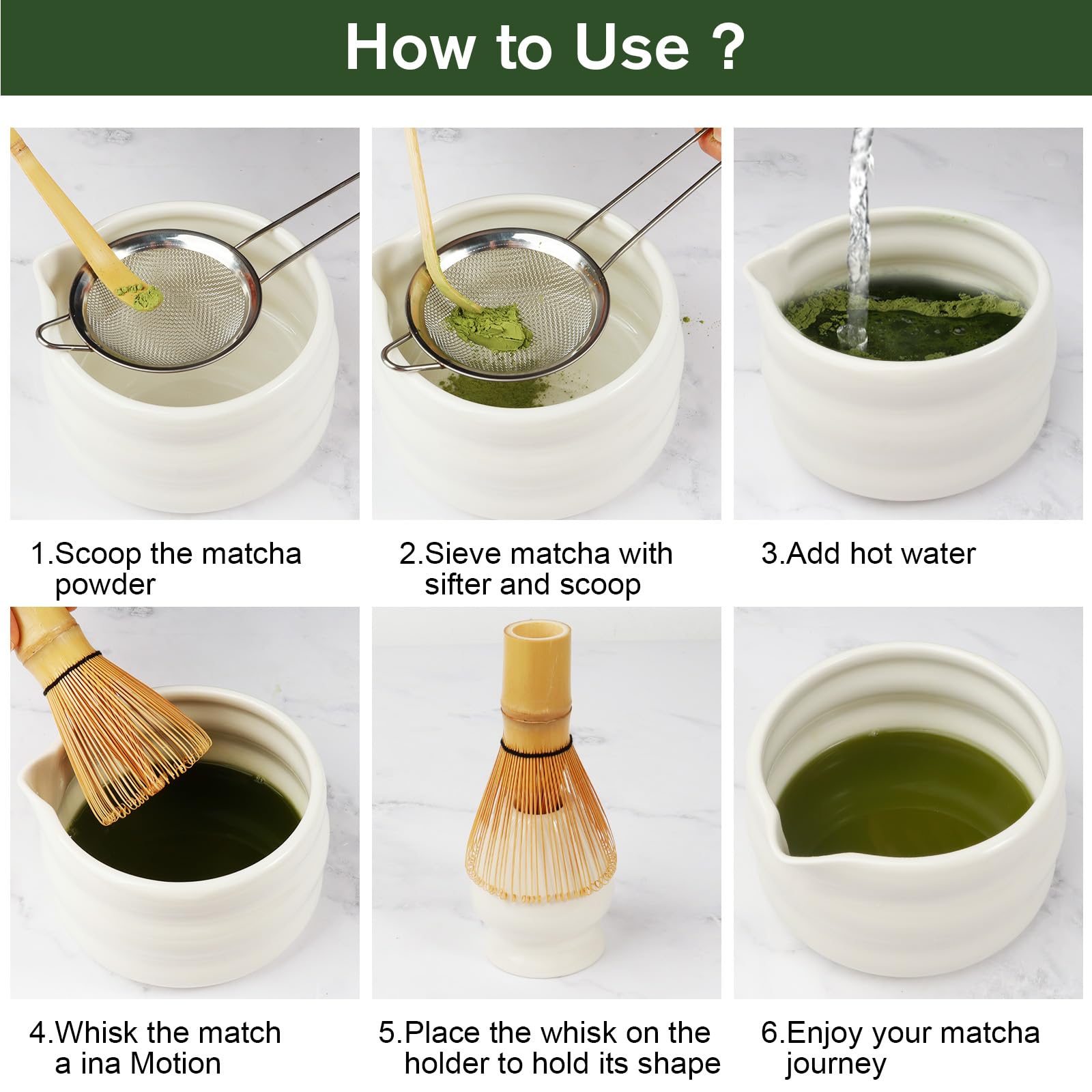 How to Use ?

1.Scoop the matcha powder

2.Sieve matcha with sifter and scoop

3.Add hot water

4.Whisk the match a ina Motion

5.Place the whisk on the holder to hold its shape

6.Enjoy your matcha journey