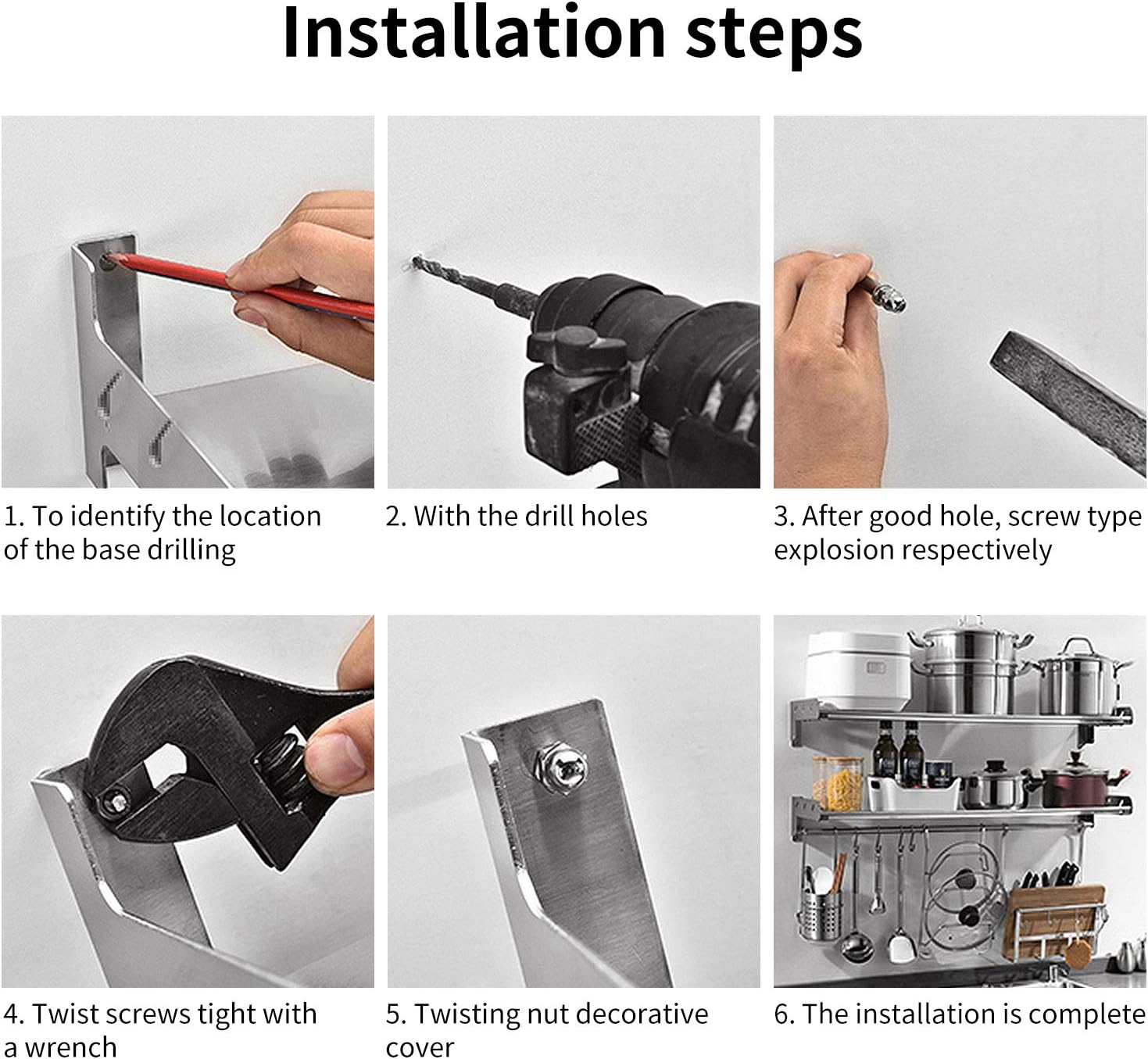 Installation steps

1. To identify the location of the base drilling

2. With the drill holes

3. After good hole, screw type explosion respectively

4. Twist screws tight with a wrench

5. Twisting nut decorative cover

6. The installation is complete