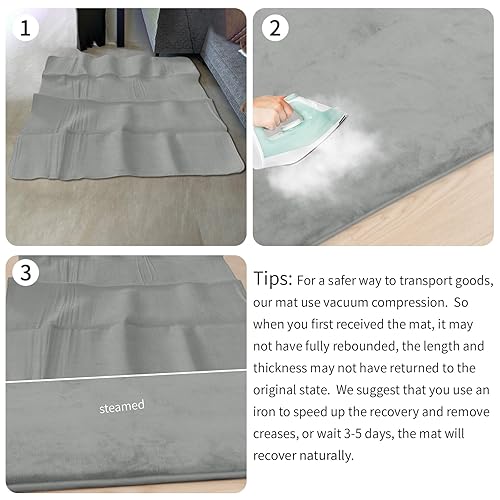 1

2

3

steamed

Tips: For a safer way to transport goods, our mat use vacuum compression. So when you first received the mat, it may not have fully rebounded, the length and thickness may not have returned to the original state. We suggest that you use an iron to speed up the recovery and remove creases, or wait 3-5 days, the mat will recover naturally.