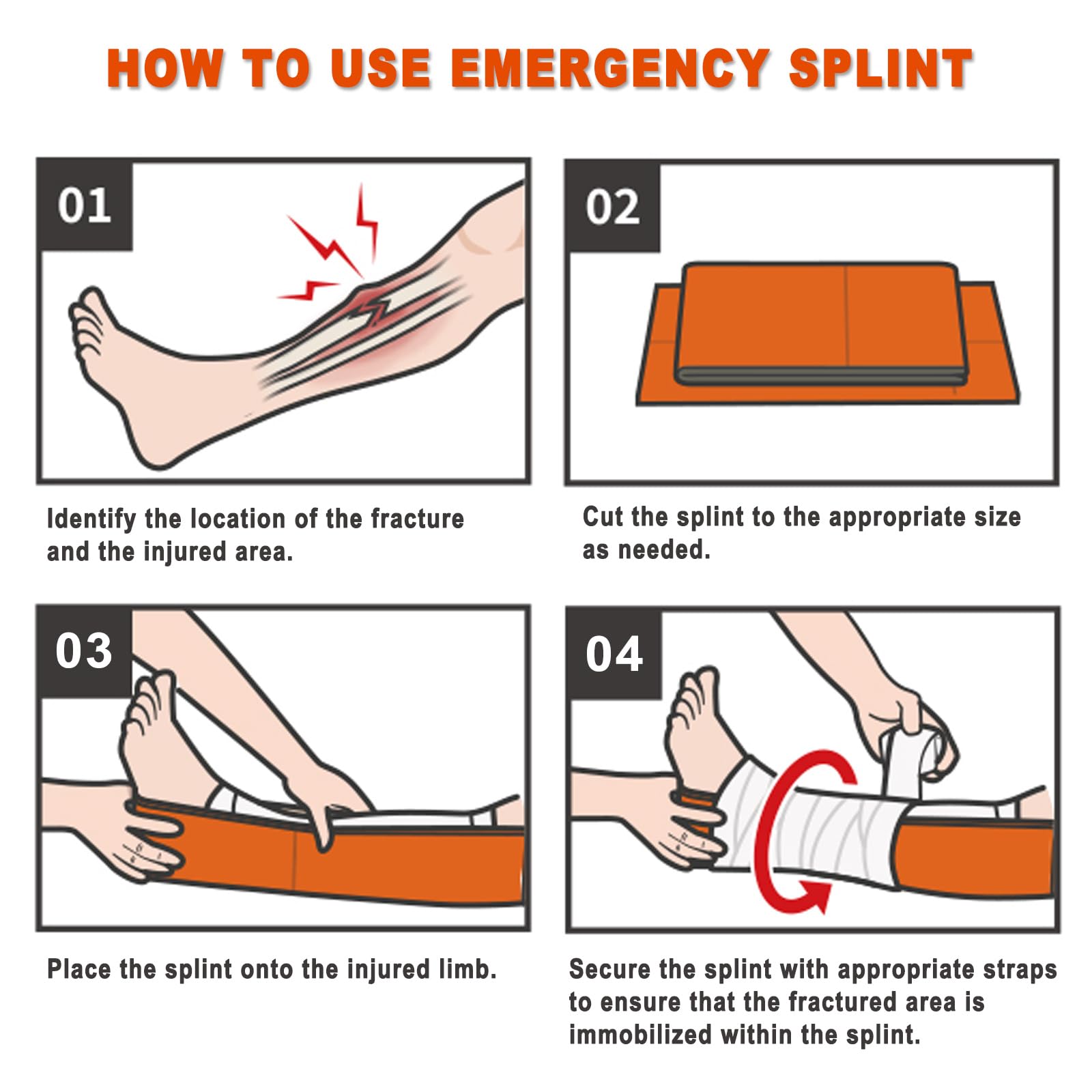 HOW TO USE EMERGENCY SPLINT

01

Identify the location of the fracture and the injured area.

02

Cut the splint to the appropriate size as needed.

03

Place the splint onto the injured limb.

04

Secure the splint with appropriate straps to ensure that the fractured area is immobilized within the splint.