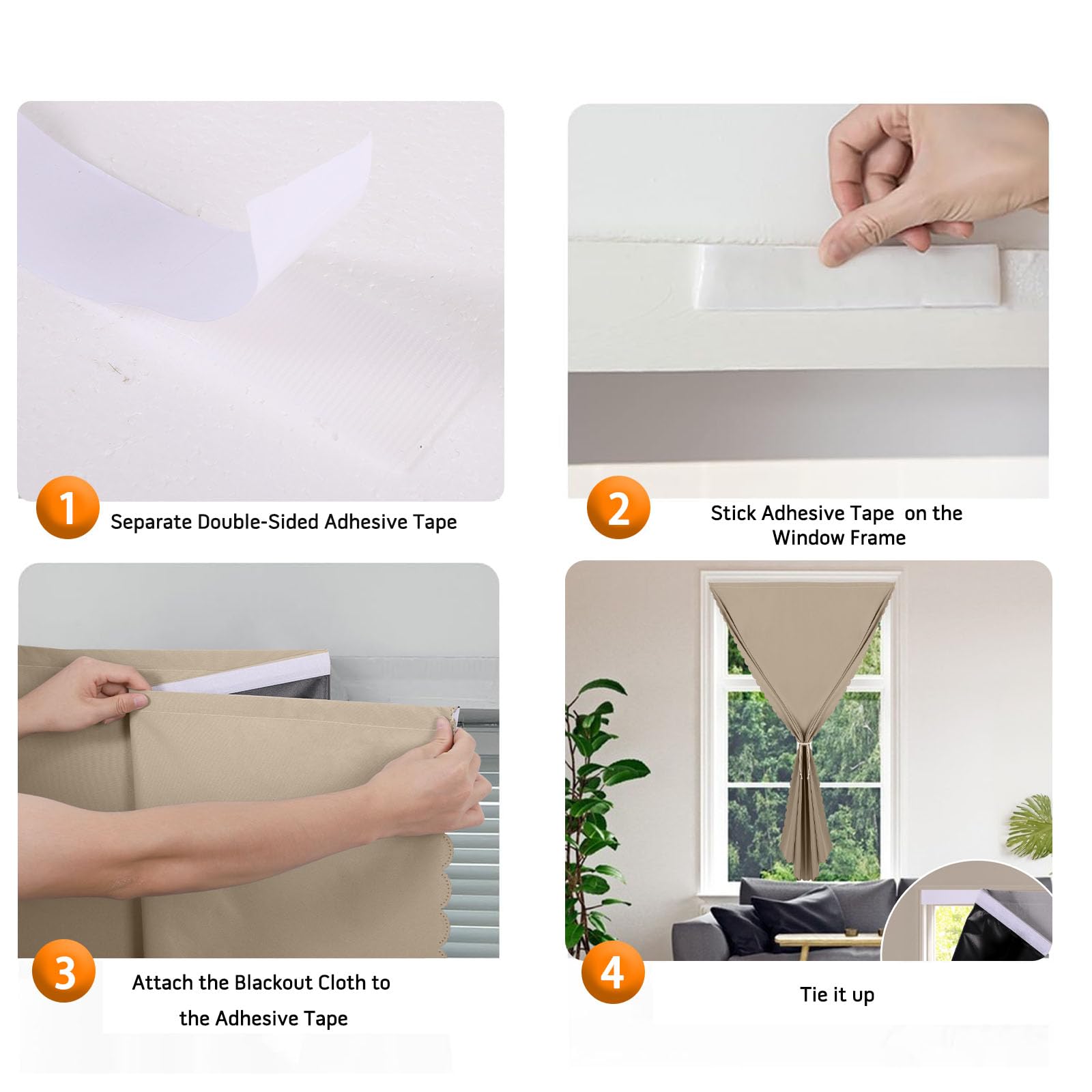 1 Separate Double-Sided Adhesive Tape

2 Stick Adhesive Tape on the Window Frame

3 Attach the Blackout Cloth to the Adhesive Tape

4 Tie it up