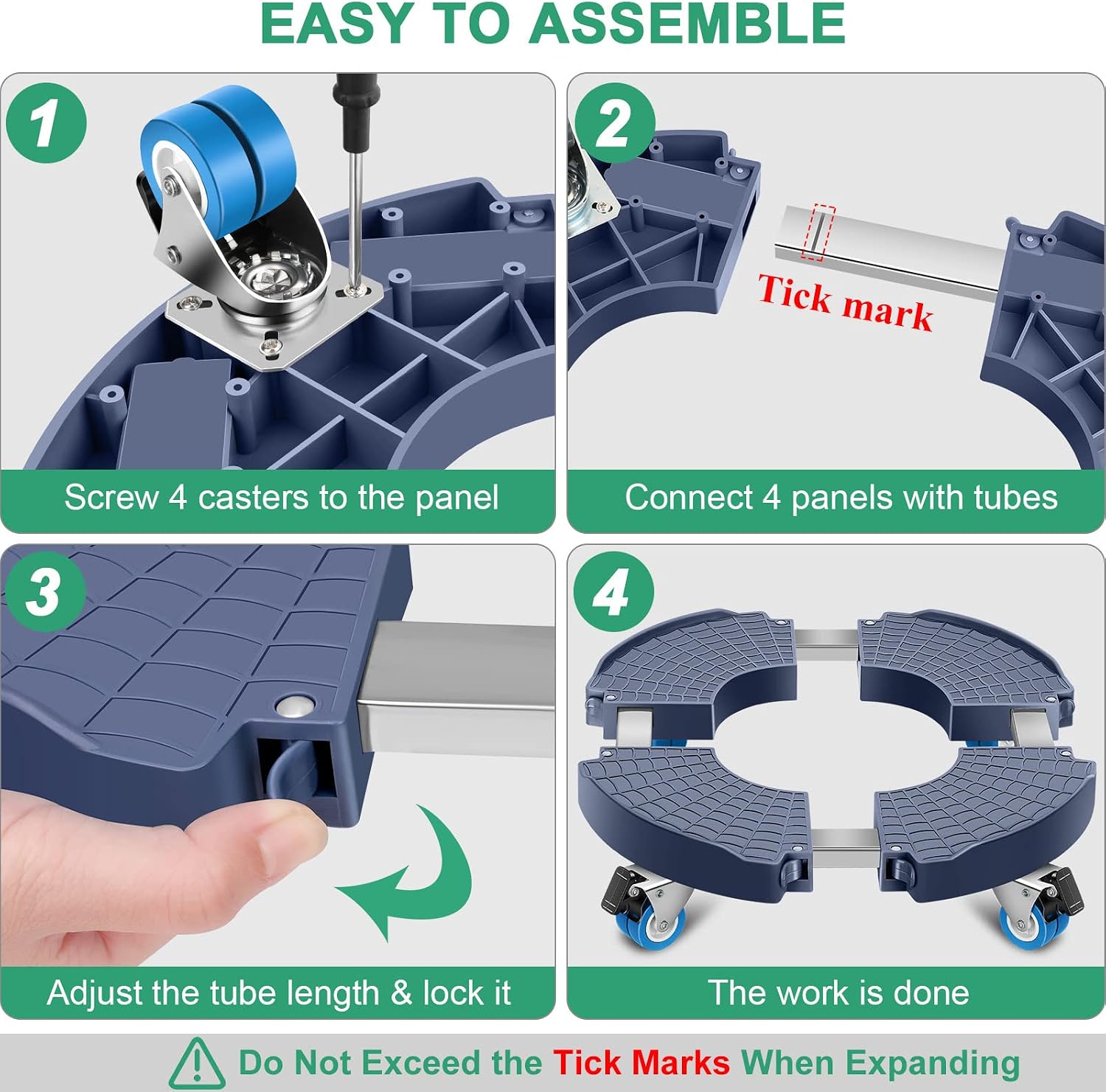 EASY TO ASSEMBLE

1

Screw 4 casters to the panel

2

Tick mark

Connect 4 panels with tubes

3

Adjust the tube length & lock it

4

The work is done

Do Not Exceed the Tick Marks When Expanding