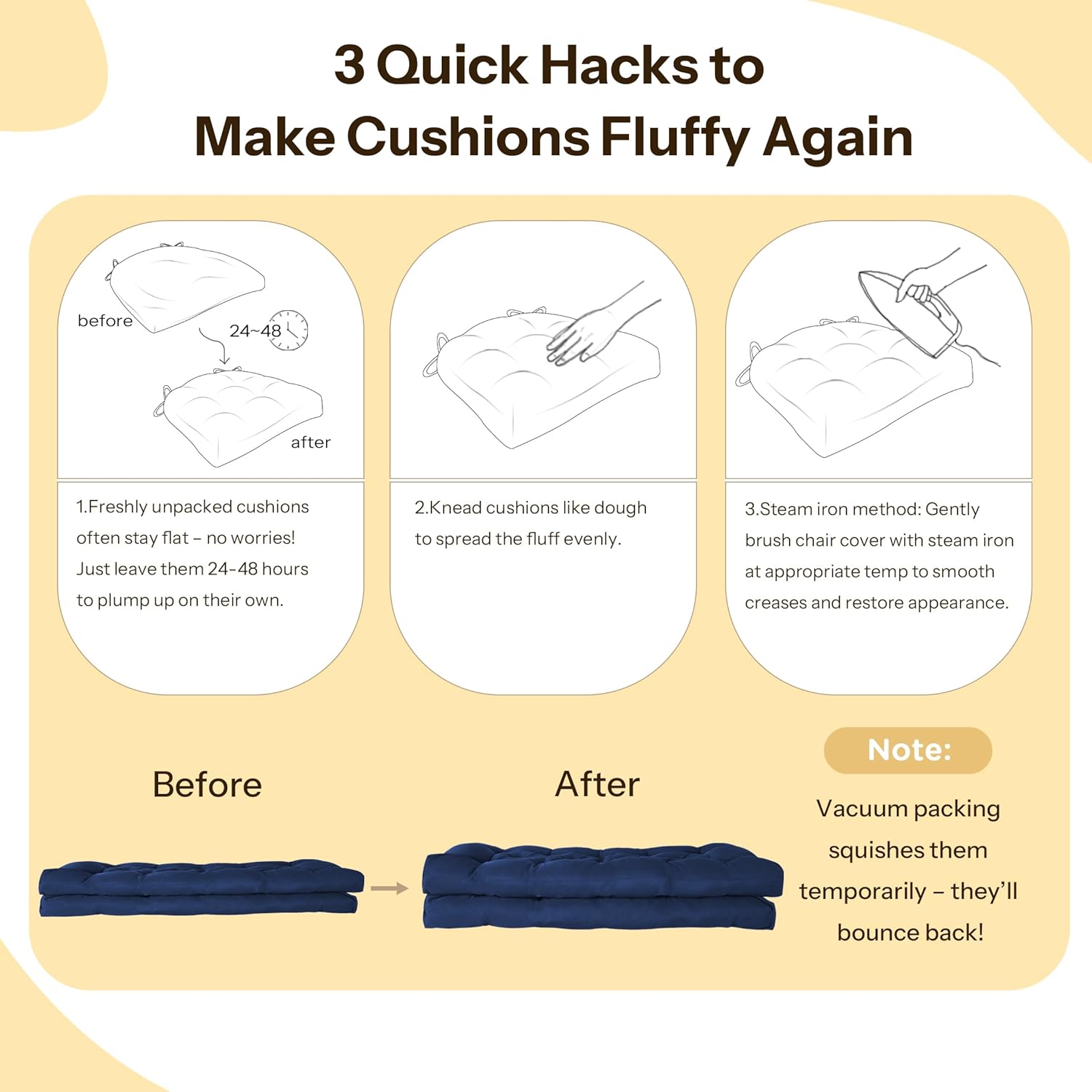 3 Quick Hacks to
Make Cushions Fluffy Again

before
24~48
after

1.Freshly unpacked cushions often stay flat – no worries! Just leave them 24-48 hours to plump up on their own.

2.Knead cushions like dough to spread the fluff evenly.

3.Steam iron method: Gently brush chair cover with steam iron at appropriate temp to smooth creases and restore appearance.

Before

After

Note:

Vacuum packing squishes them temporarily – they'll bounce back!