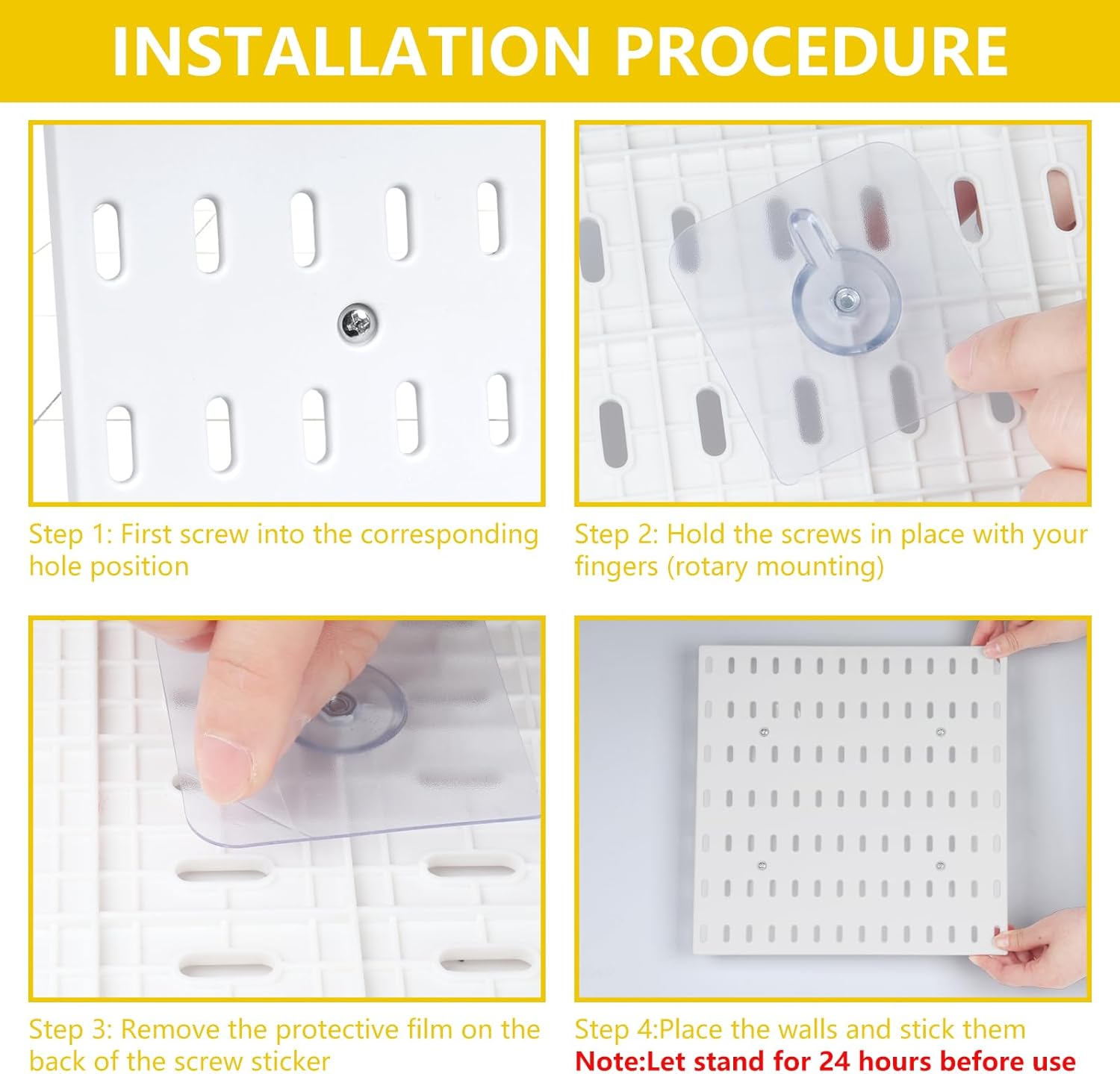 INSTALLATION PROCEDURE

Step 1: First screw into the corresponding hole position

Step 2: Hold the screws in place with your fingers (rotary mounting)

Step 3: Remove the protective film on the back of the screw sticker

Step 4:Place the walls and stick them
Note:Let stand for 24 hours before use