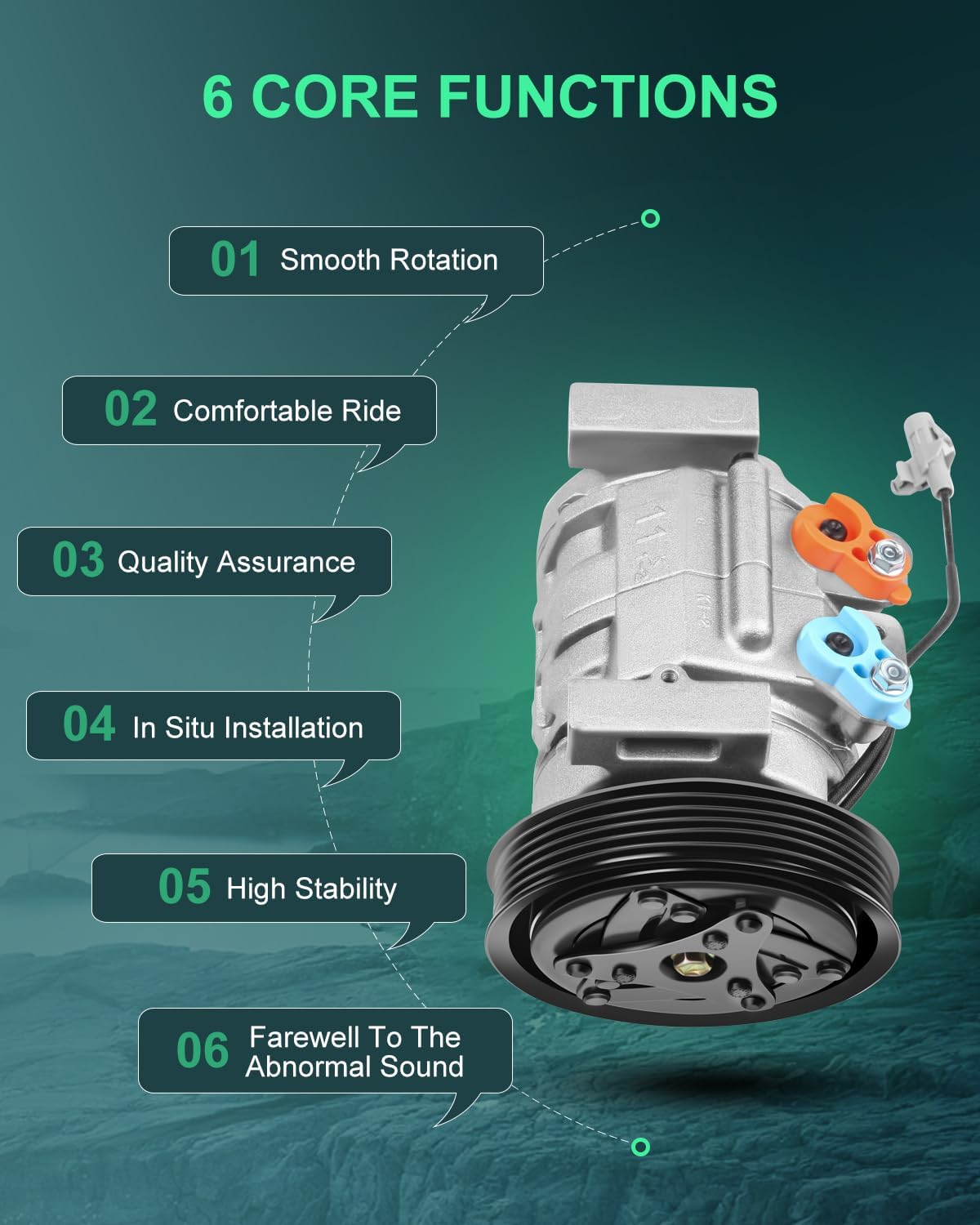 6 CORE FUNCTIONS

01 Smooth Rotation

02 Comfortable Ride

03 Quality Assurance

04 In Situ Installation

05 High Stability

06 Farewell To The Abnormal Sound