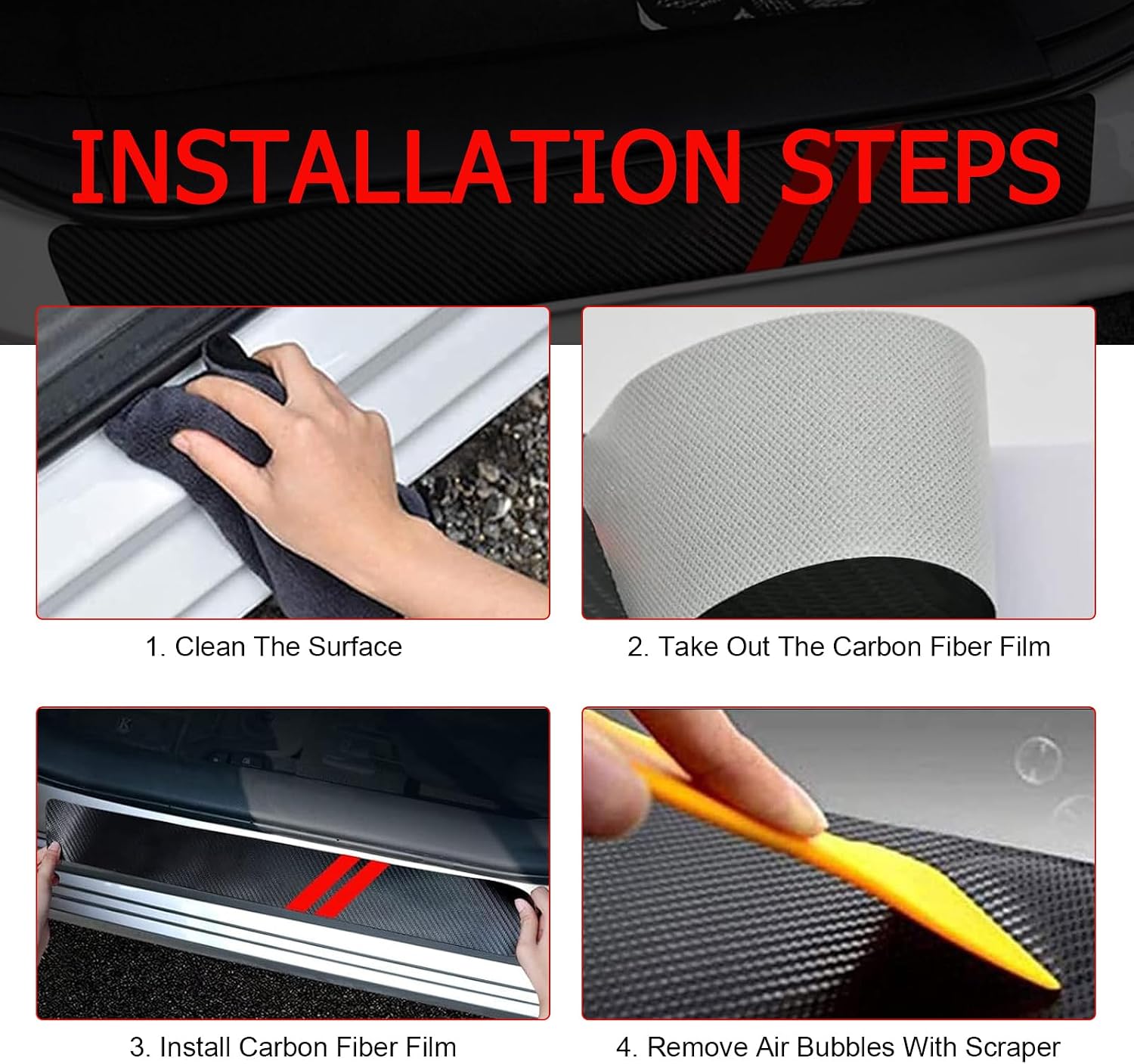 INSTALLATION STEPS

1. Clean The Surface

2. Take Out The Carbon Fiber Film

3. Install Carbon Fiber Film

4. Remove Air Bubbles With Scraper