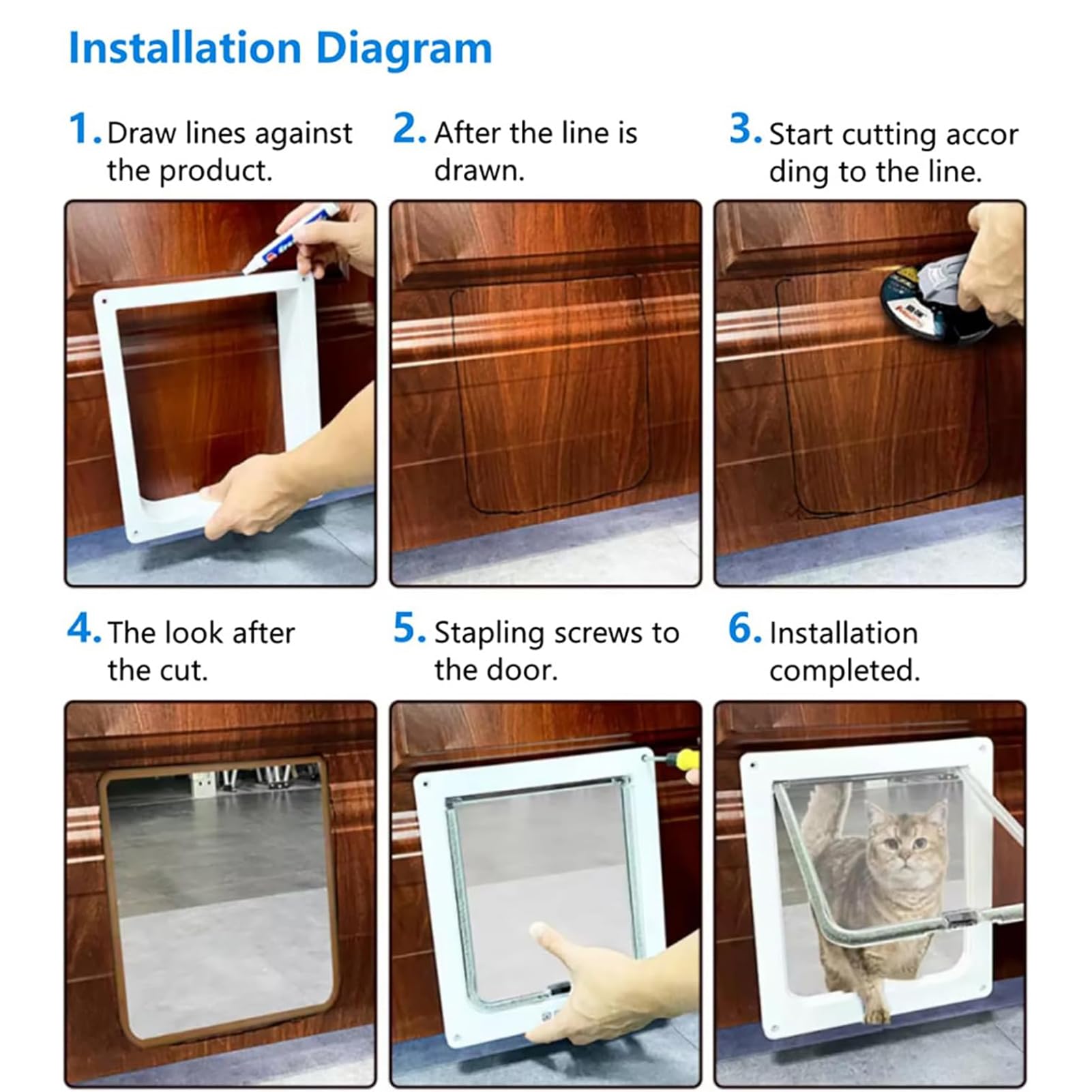 Installation Diagram

1. Draw lines against the product.

2. After the line is drawn.

3. Start cutting accor ding to the line.

4. The look after the cut.

5. Stapling screws to the door.

6. Installation completed.