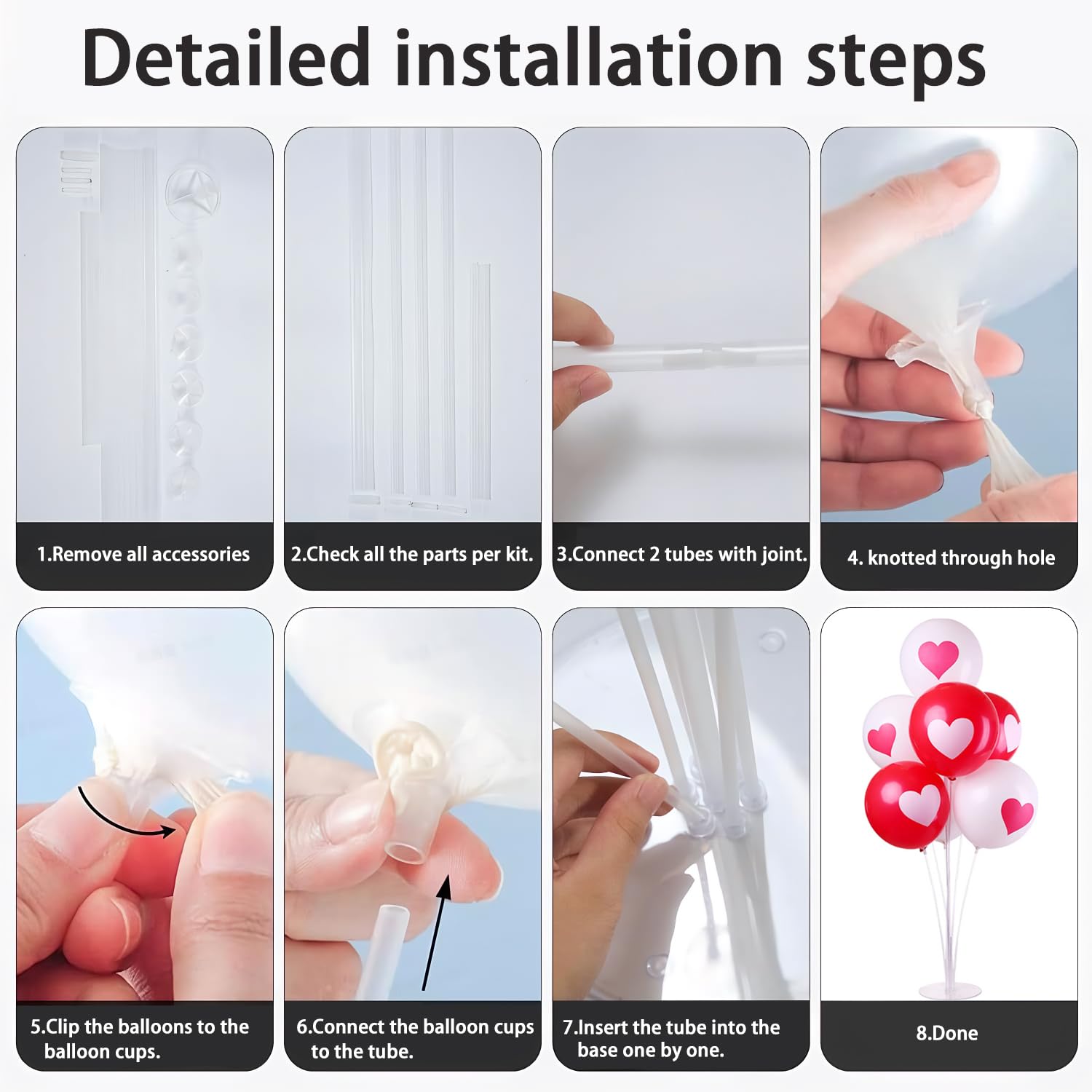 Detailed installation steps

1.Remove all accessories

2.Check all the parts per kit.

3.Connect 2 tubes with joint.

4. knotted through hole

5.Clip the balloons to the balloon cups.

6.Connect the balloon cups to the tube.

7.Insert the tube into the base one by one.

8.Done