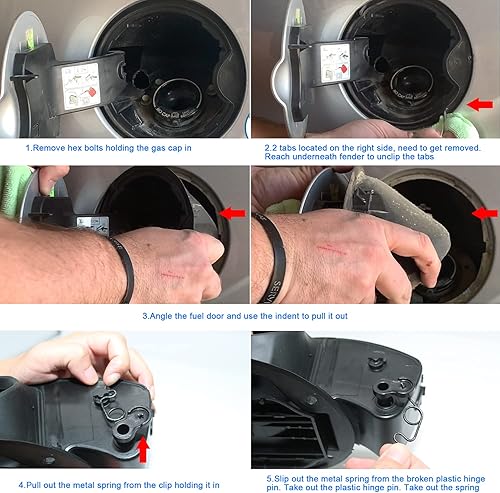 1.Remove hex bolts holding the gas cap in

2.2 tabs located on the right side, need to get removed. Reach underneath fender to unclip the tabs

3.Angle the fuel door and use the indent to pull it out

4.Pull out the metal spring from the clip holding it in

5.Slip out the metal spring from the broken plastic hinge pin. Take out the plastic hinge pin. Take out the spring