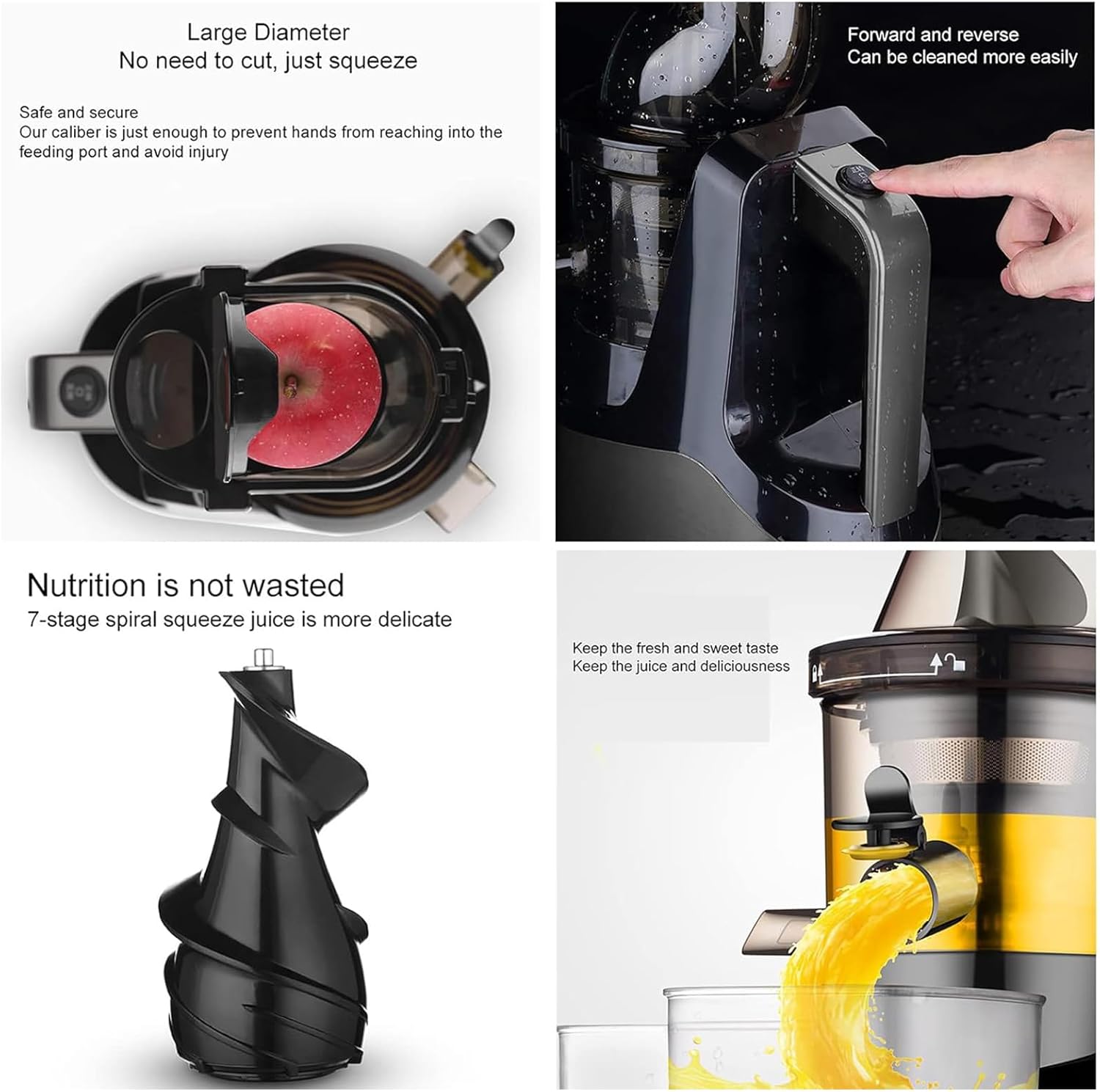 Large Diameter
No need to cut, just squeeze

Safe and secure
Our caliber is just enough to prevent hands from reaching into the feeding port and avoid injury

Forward and reverse
Can be cleaned more easily

Nutrition is not wasted
7-stage spiral squeeze juice is more delicate

Keep the fresh and sweet taste
Keep the juice and deliciousness