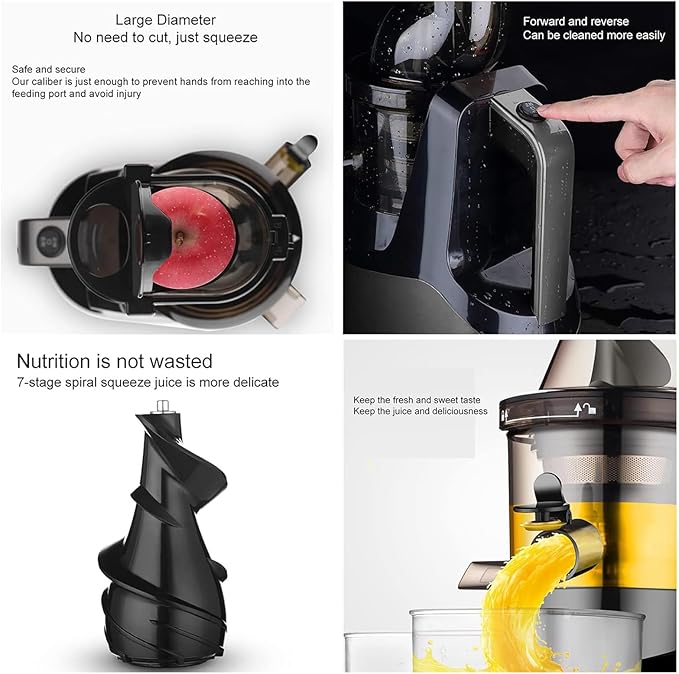 Large Diameter
No need to cut, just squeeze

Safe and secure
Our caliber is just enough to prevent hands from reaching into the feeding port and avoid injury

Forward and reverse
Can be cleaned more easily

Nutrition is not wasted
7-stage spiral squeeze juice is more delicate

Keep the fresh and sweet taste
Keep the juice and deliciousness