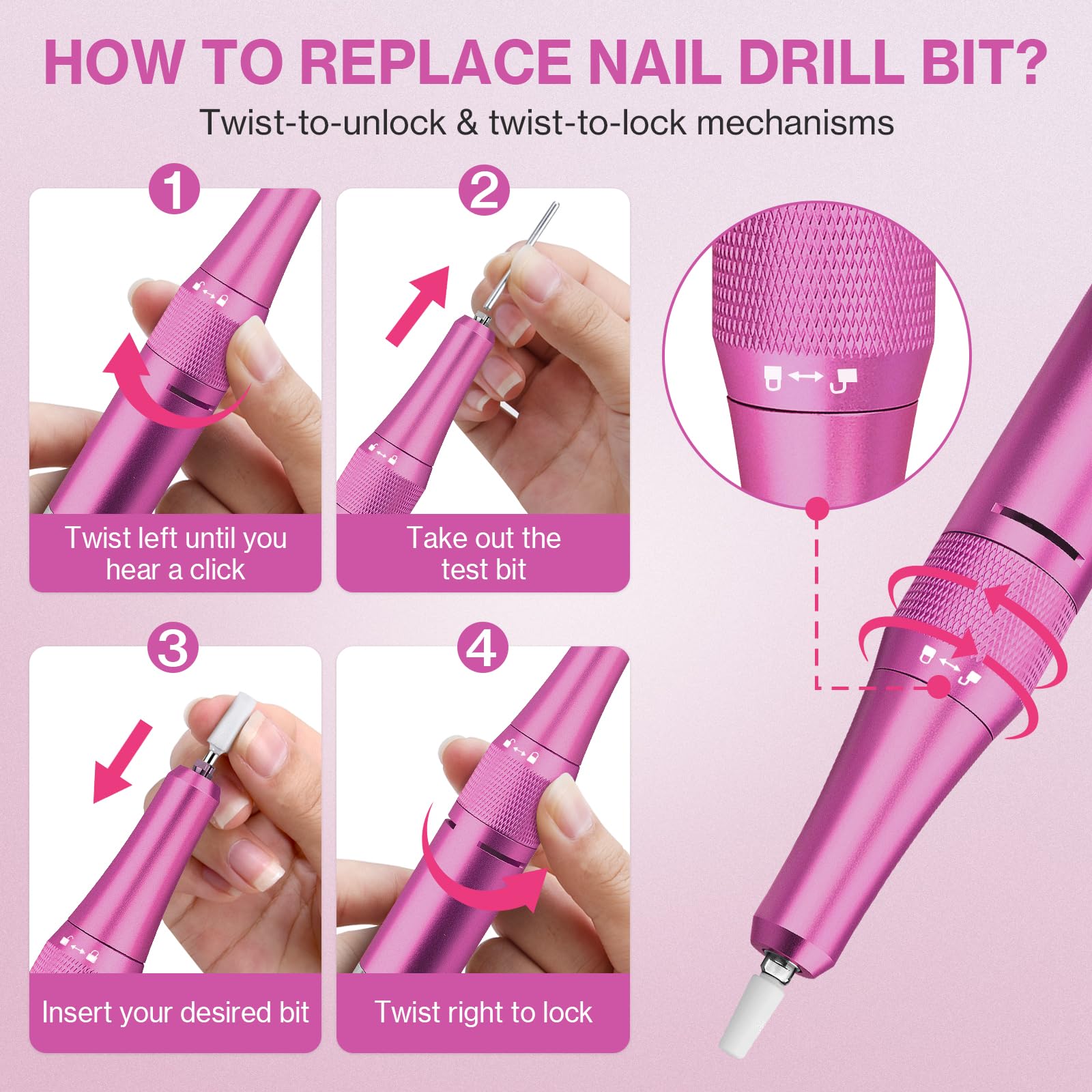 HOW TO REPLACE NAIL DRILL BIT?

Twist-to-unlock & twist-to-lock mechanisms

1

Twist left until you hear a click

2

Take out the test bit

3

Insert your desired bit

4

Twist right to lock