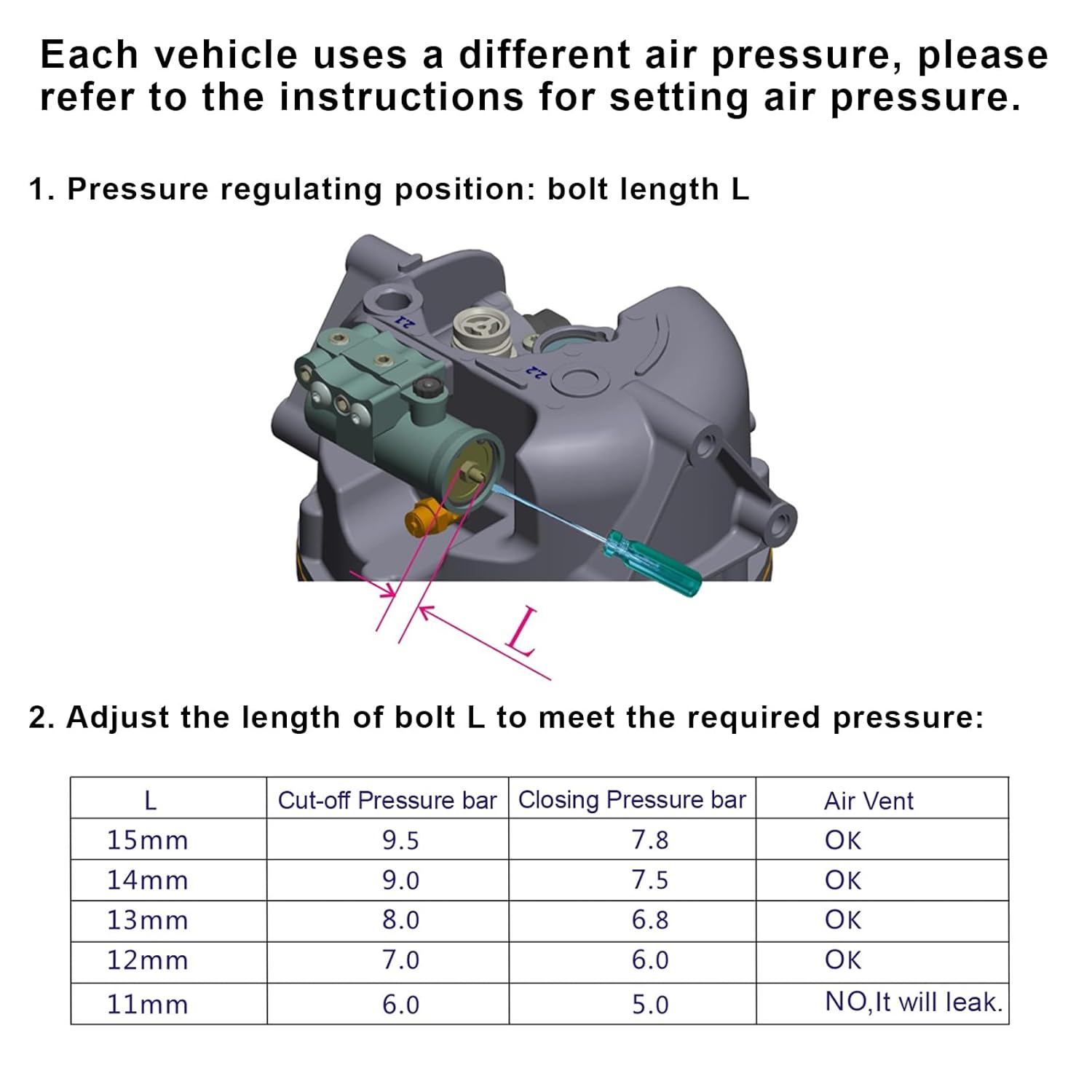 Each vehicle uses a different air pressure, please refer to the instructions for setting air pressure.

1. Pressure regulating position: bolt length L

21

22

L

2. Adjust the length of bolt L to meet the required pressure:

| L | Cut-off Pressure bar | Closing Pressure bar | Air Vent |
|---|---|---|---|
| 15mm | 9.5 | 7.8 | OK |
| 14mm | 9.0 | 7.5 | OK |
| 13mm | 8.0 | 6.8 | OK |
| 12mm | 7.0 | 6.0 | OK |
| 11mm | 6.0 | 5.0 | NO,It will leak. |