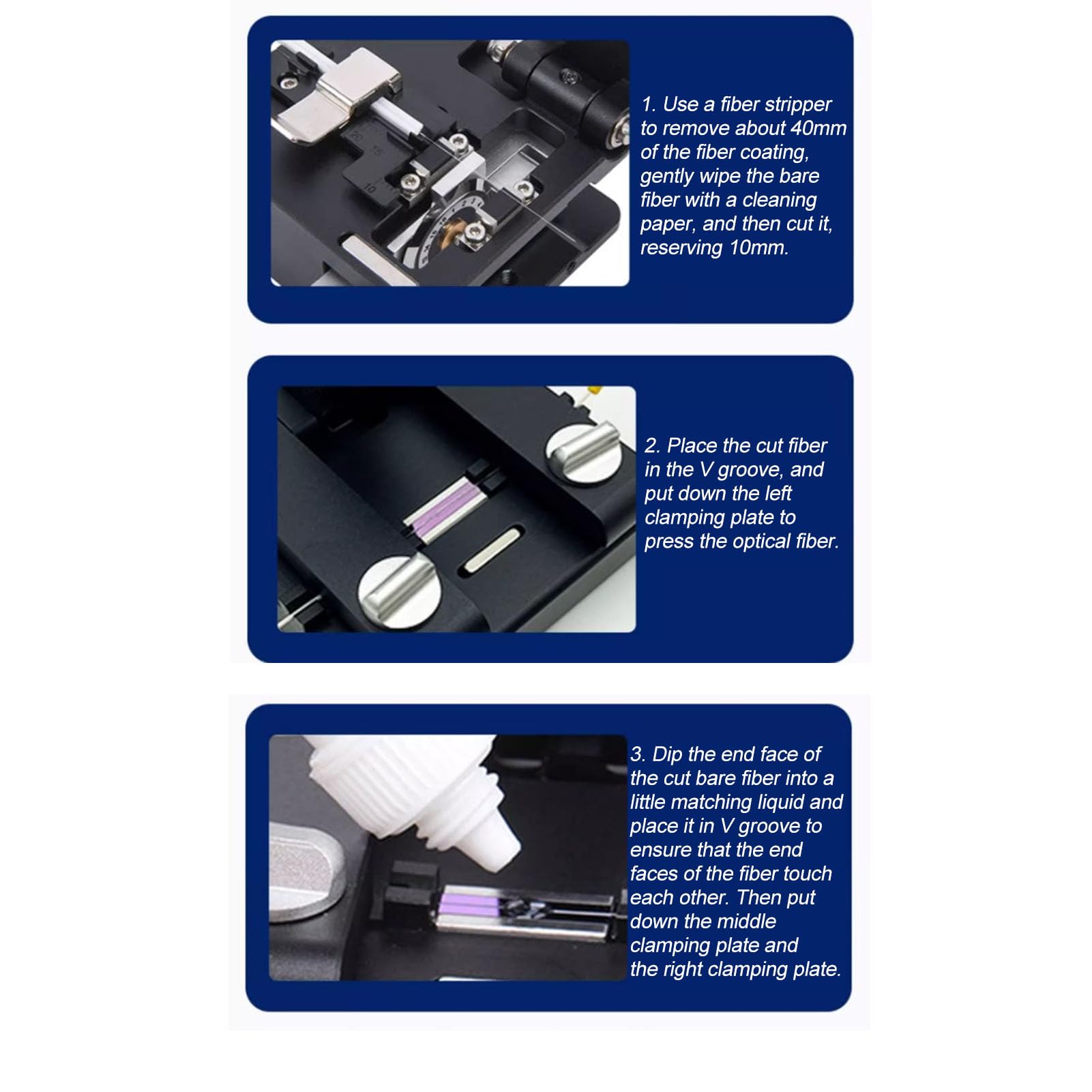 1. Use a fiber stripper to remove about 40mm of the fiber coating, gently wipe the bare fiber with a cleaning paper, and then cut it, reserving 10mm.

2. Place the cut fiber in the V groove, and put down the left clamping plate to press the optical fiber.

3. Dip the end face of the cut bare fiber into a little matching liquid and place it in V groove to ensure that the end faces of the fiber touch each other. Then put down the middle clamping plate and the right clamping plate.