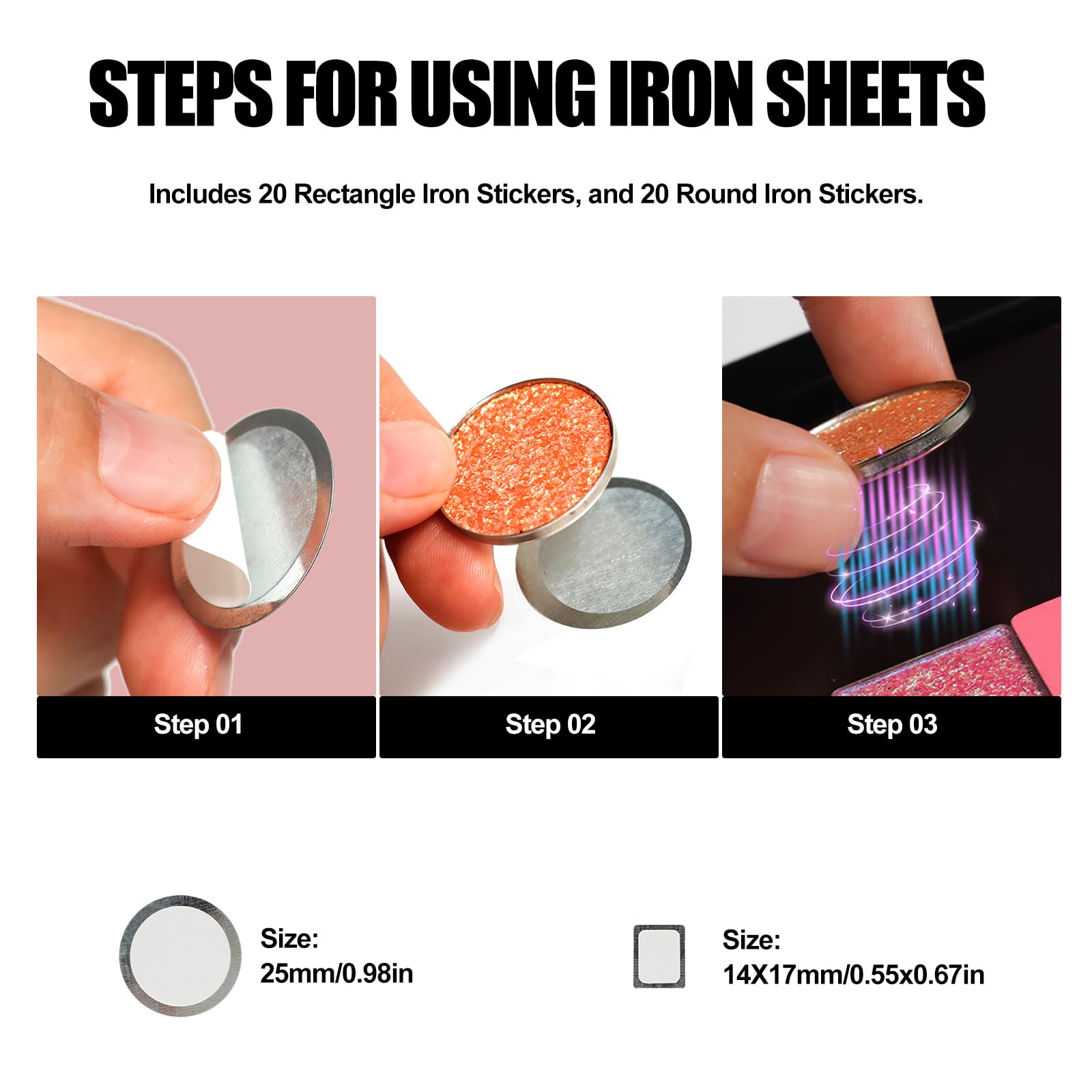 STEPS FOR USING IRON SHEETS

Includes 20 Rectangle Iron Stickers, and 20 Round Iron Stickers.

Step 01

Step 02

Step 03

Size:
25mm/0.98in

Size:
14X17mm/0.55x0.67in