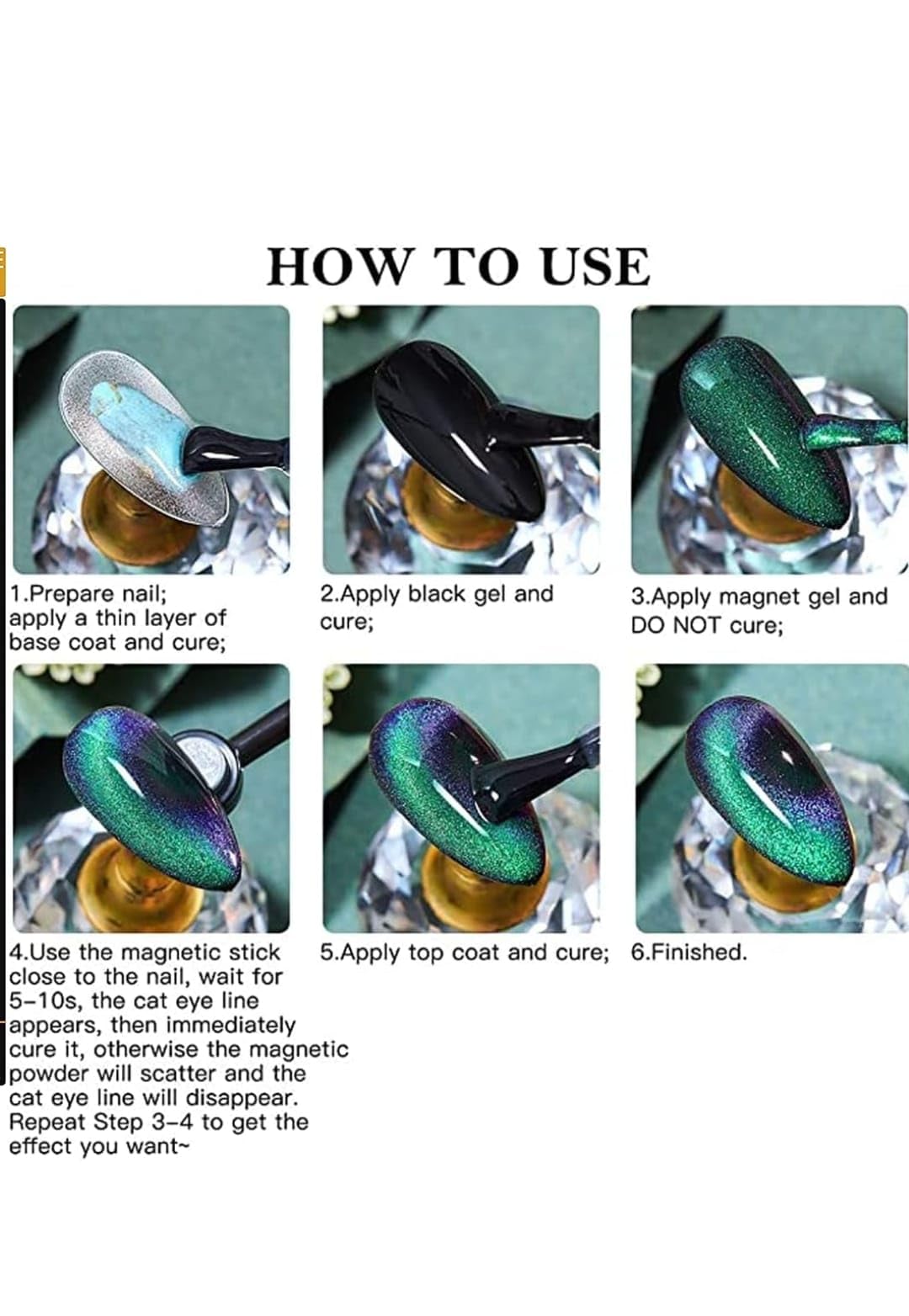 HOW TO USE

1.Prepare nail; apply a thin layer of base coat and cure;

2.Apply black gel and cure;

3.Apply magnet gel and DO NOT cure;

4.Use the magnetic stick close to the nail, wait for 5-10s, the cat eye line appears, then immediately cure it, otherwise the magnetic powder will scatter and the cat eye line will disappear. Repeat Step 3-4 to get the effect you want~

5.Apply top coat and cure;

6.Finished.