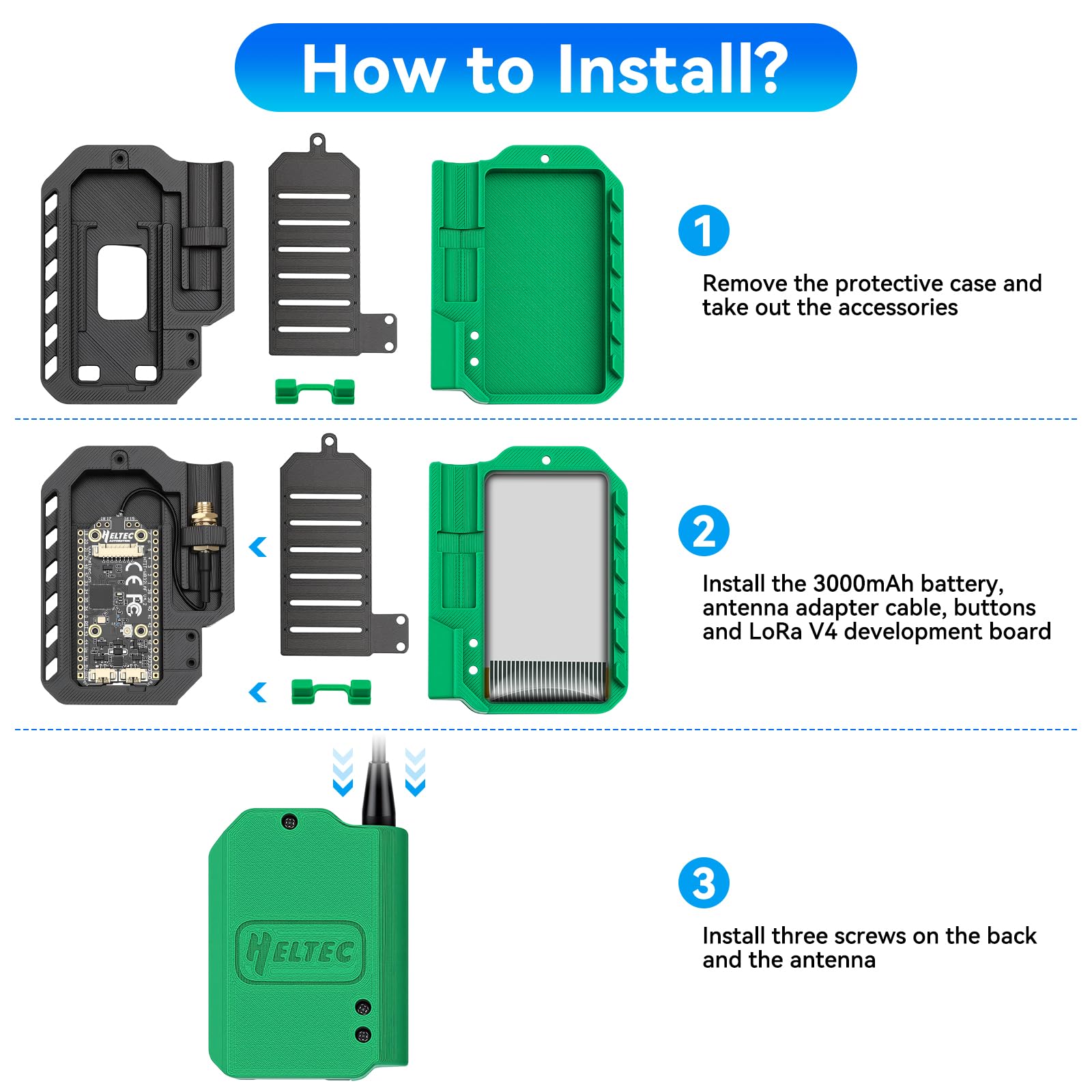 How to Install?

1

Remove the protective case and take out the accessories

HELTEC

CE FC

2

Install the 3000mAh battery, antenna adapter cable, buttons and LoRa V4 development board

HELTEC

3

Install three screws on the back and the antenna