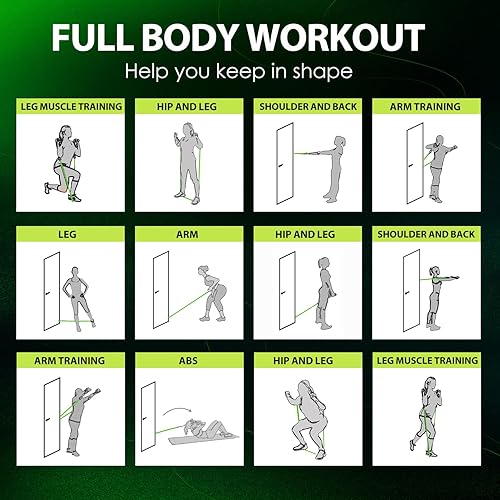 FULL BODY WORKOUT
Help you keep in shape

LEG MUSCLE TRAINING
HIP AND LEG
SHOULDER AND BACK
ARM TRAINING

LEG
ARM
HIP AND LEG
SHOULDER AND BACK

ARM TRAINING
ABS
HIP AND LEG
LEG MUSCLE TRAINING