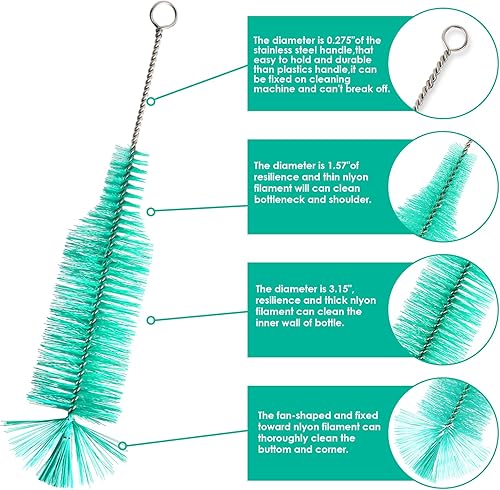 The diameter is 0.275"of the stainless steel handle,that easy to hold and durable than plastics handle,it can be fixed on cleaning machine and can't break off.

The diameter is 1.57"of resilience and thin nlyon filament will can clean bottleneck and shoulder.

The diameter is 3.15", resilience and thick nlyon filament can clean the inner wall of bottle.

The fan-shaped and fixed toward nlyon filament can thoroughly clean the buttom and corner.