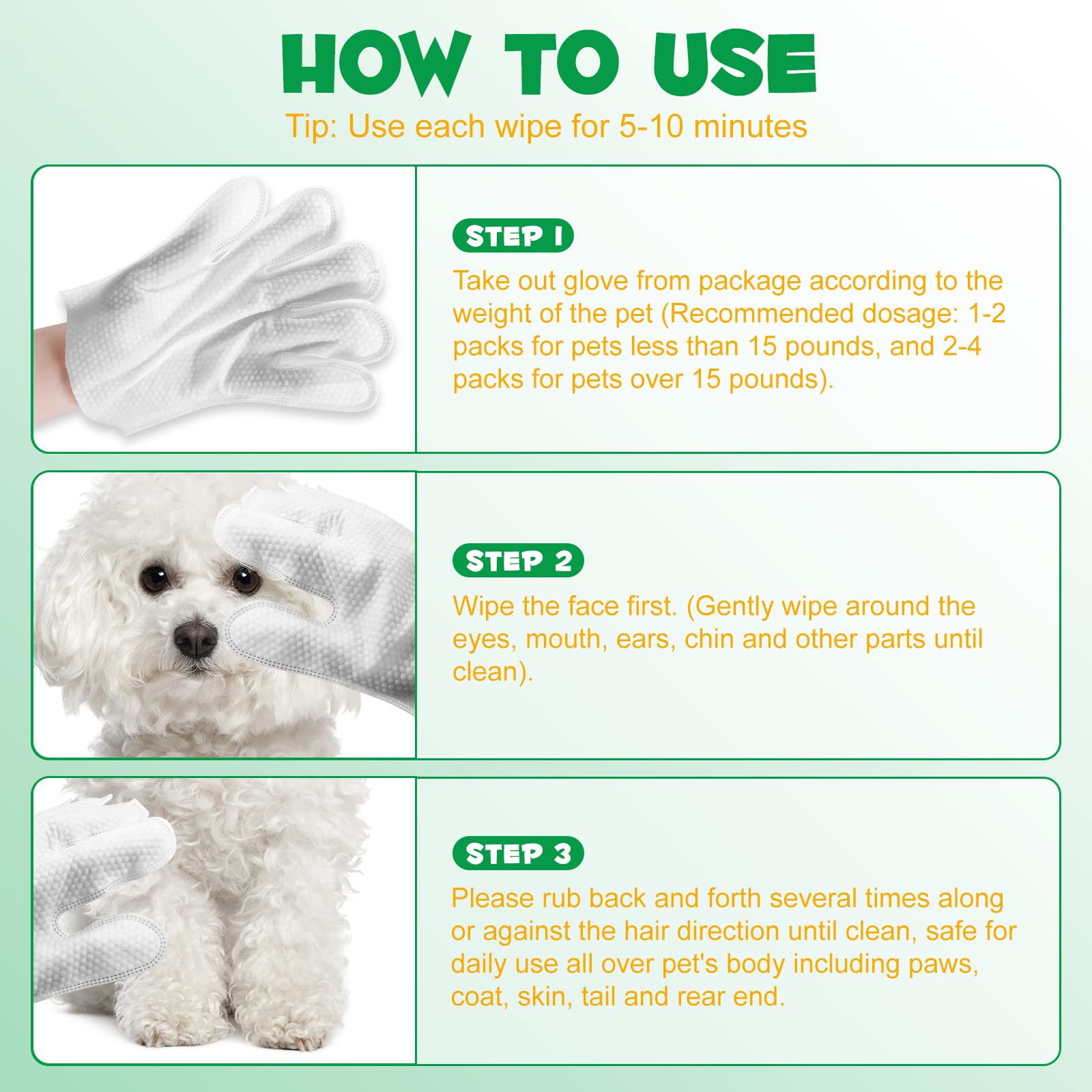 HOW TO USE
Tip: Use each wipe for 5-10 minutes

STEP 1
Take out glove from package according to the weight of the pet (Recommended dosage: 1-2 packs for pets less than 15 pounds, and 2-4 packs for pets over 15 pounds).

STEP 2
Wipe the face first. (Gently wipe around the eyes, mouth, ears, chin and other parts until clean).

STEP 3
Please rub back and forth several times along or against the hair direction until clean, safe for daily use all over pet's body including paws, coat, skin, tail and rear end.