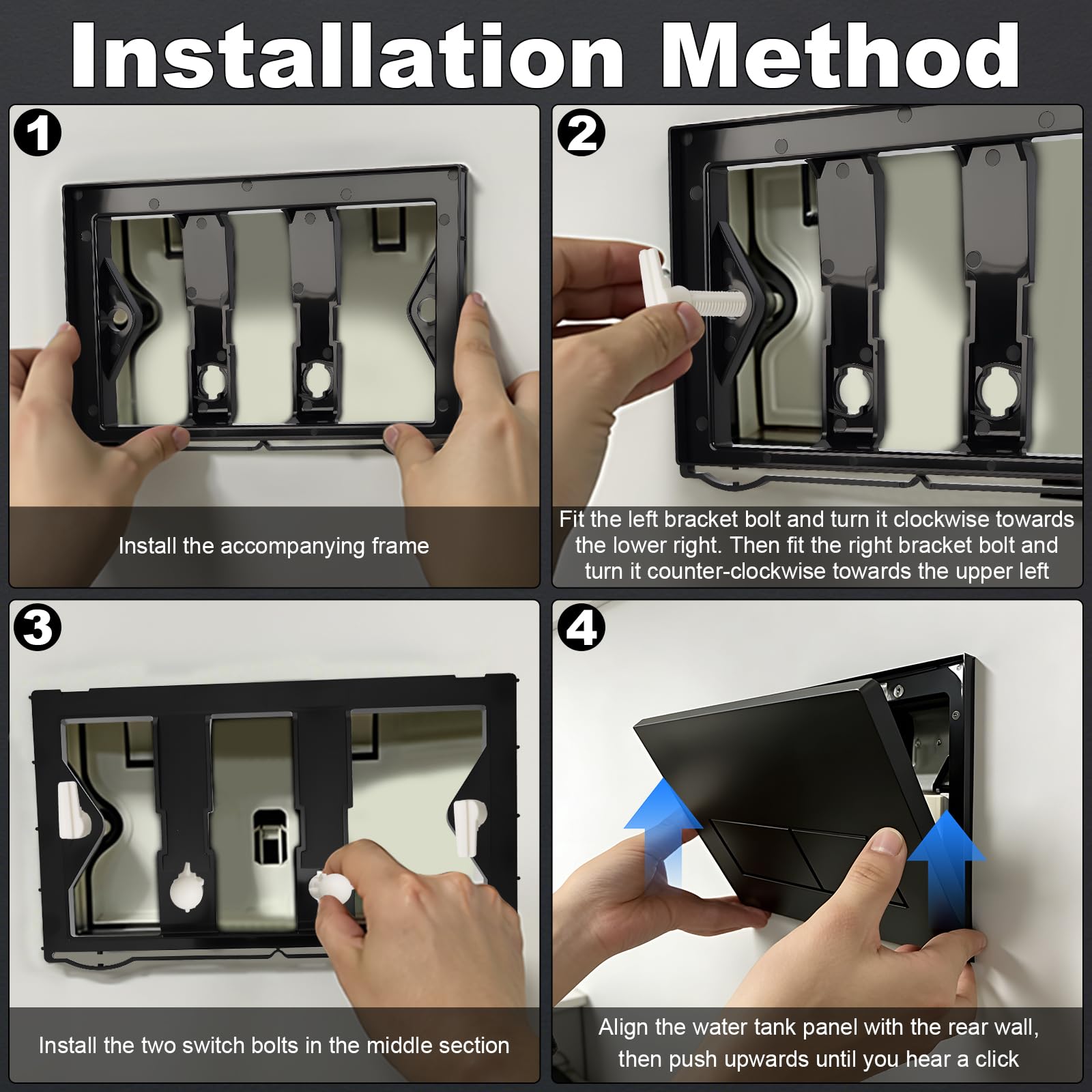 Installation Method

1

Install the accompanying frame

2

Fit the left bracket bolt and turn it clockwise towards the lower right. Then fit the right bracket bolt and turn it counter-clockwise towards the upper left

3

Install the two switch bolts in the middle section

4

Align the water tank panel with the rear wall, then push upwards until you hear a click