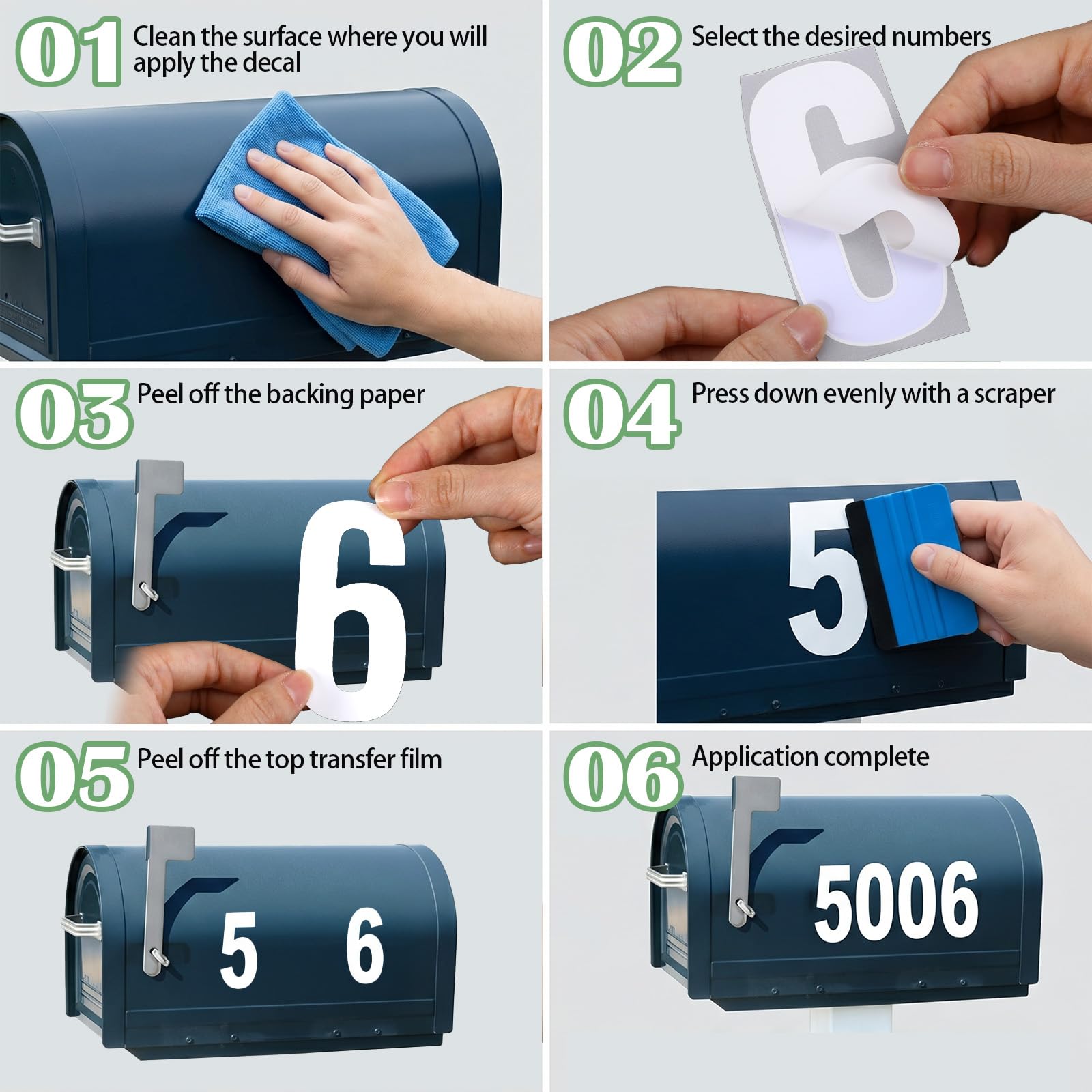 01 Clean the surface where you will apply the decal

02 Select the desired numbers

6

03 Peel off the backing paper

6

04 Press down evenly with a scraper

5

05 Peel off the top transfer film

5 6

06 Application complete

5006