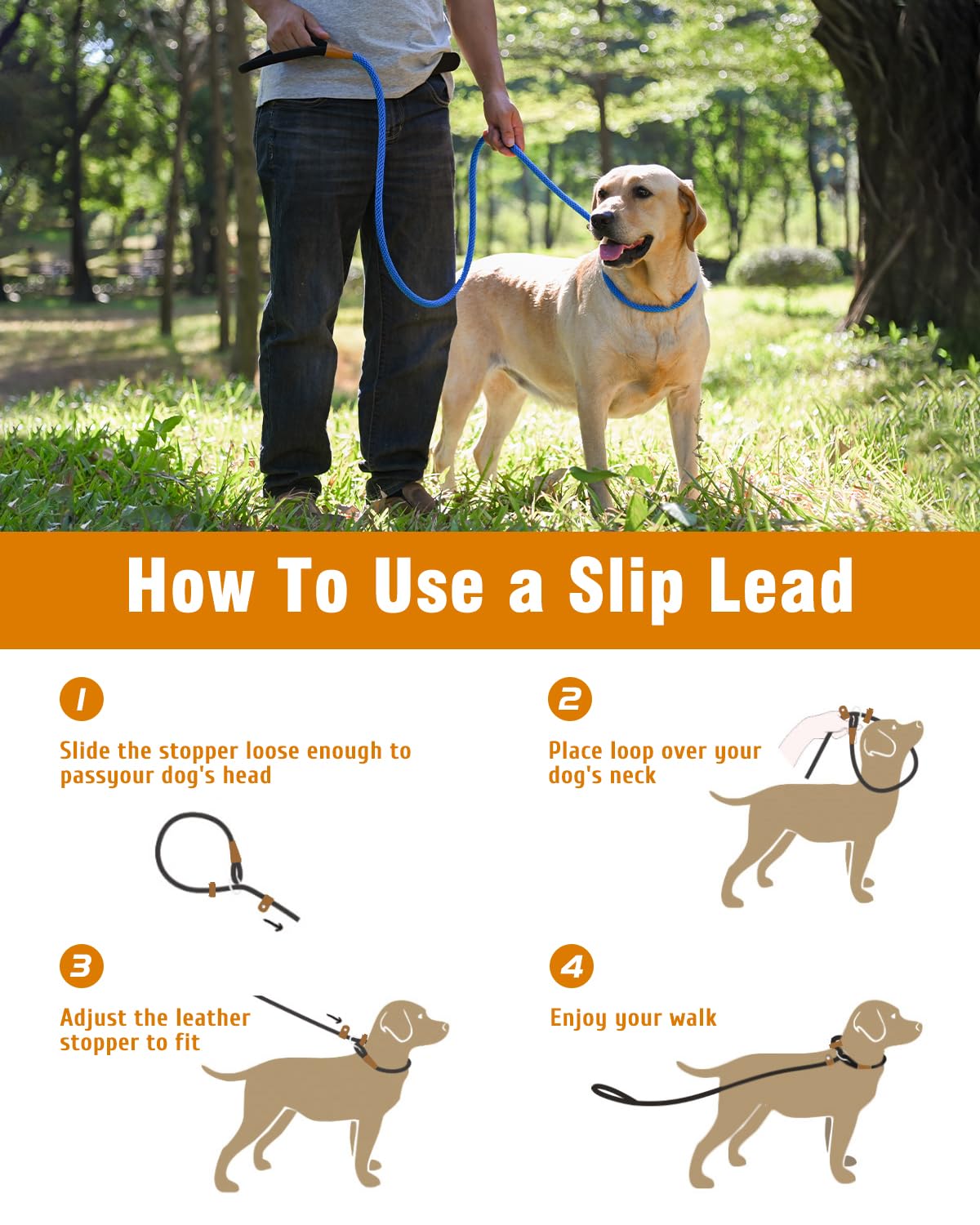 How To Use a Slip Lead

1

Slide the stopper loose enough to passyour dog's head

2

Place loop over your dog's neck

3

Adjust the leather stopper to fit

4

Enjoy your walk