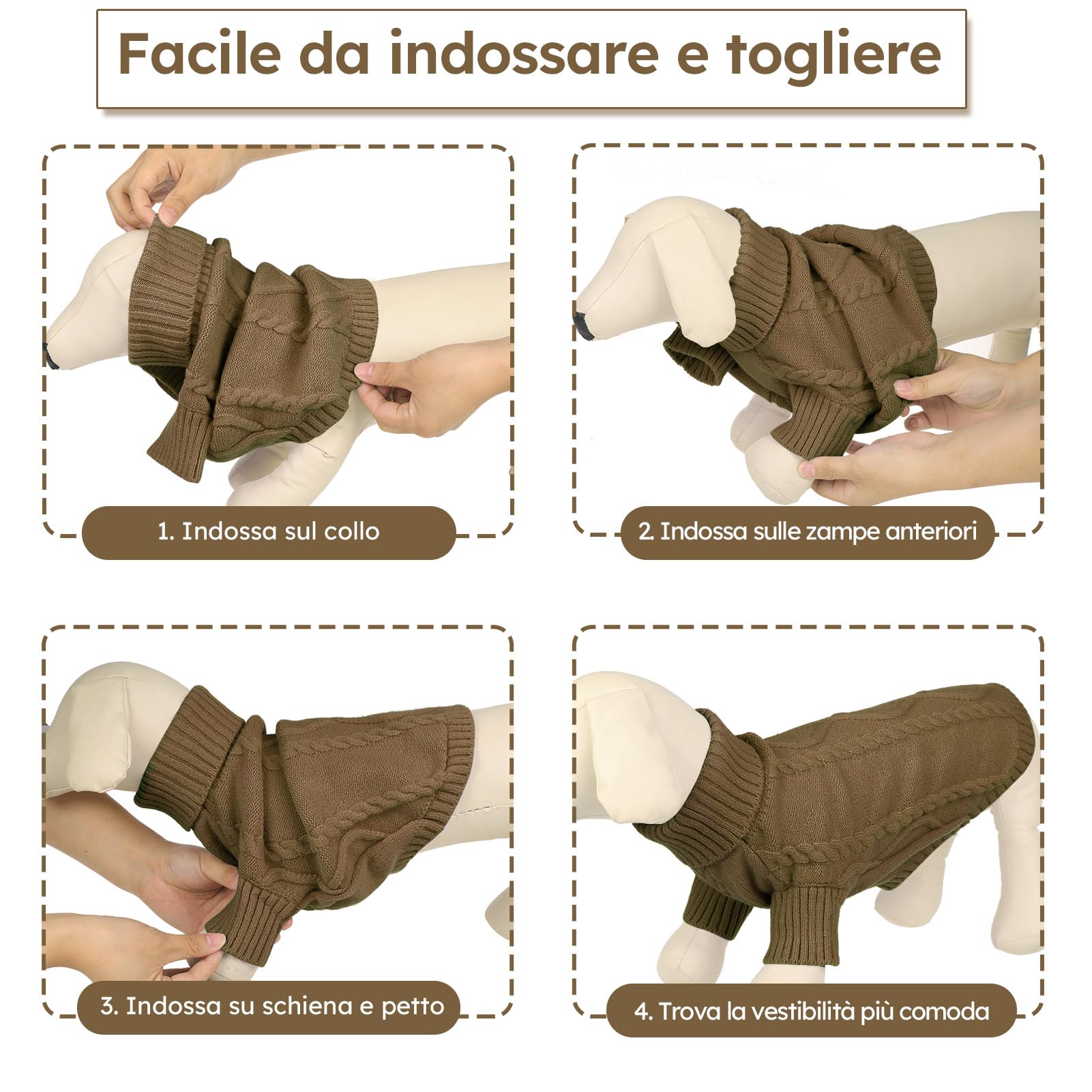 Facile da indossare e togliere

1. Indossa sul collo

2. Indossa sulle zampe anteriori

3. Indossa su schiena e petto

4. Trova la vestibilità più comoda