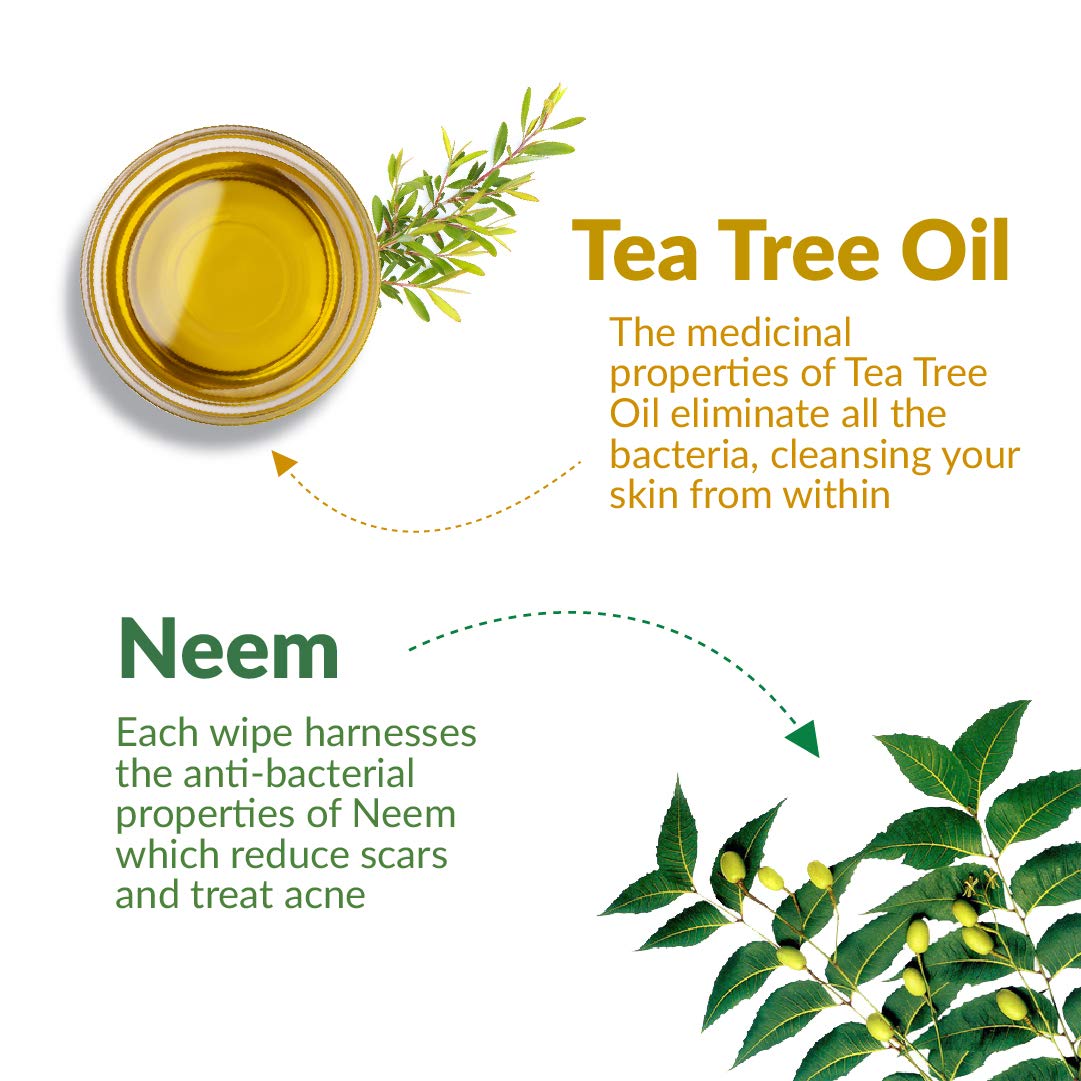 Tea Tree Oil

The medicinal properties of Tea Tree Oil eliminate all the bacteria, cleansing your skin from within

Neem

Each wipe harnesses the anti-bacterial properties of Neem which reduce scars and treat acne