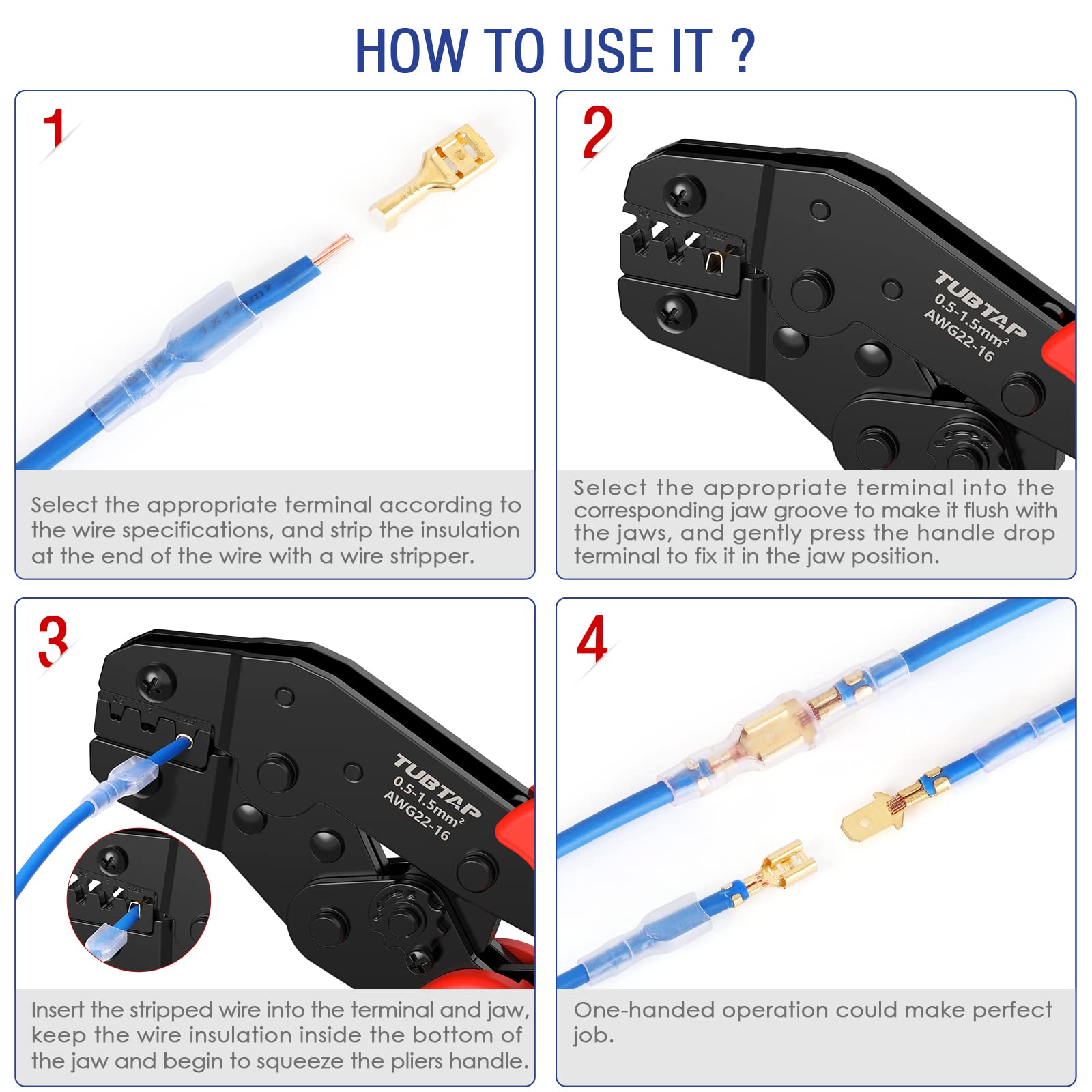 HOW TO USE IT ?

1

Select the appropriate terminal according to the wire specifications, and strip the insulation at the end of the wire with a wire stripper.

2

TUBTAP
0.5-1.5mm²
AWG22-16

Select the appropriate terminal into the corresponding jaw groove to make it flush with the jaws, and gently press the handle drop terminal to fix it in the jaw position.

3

TUBTAP
0.5-1.5mm²
AWG22-16

Insert the stripped wire into the terminal and jaw, keep the wire insulation inside the bottom of the jaw and begin to squeeze the pliers handle.

4

One-handed operation could make perfect job.