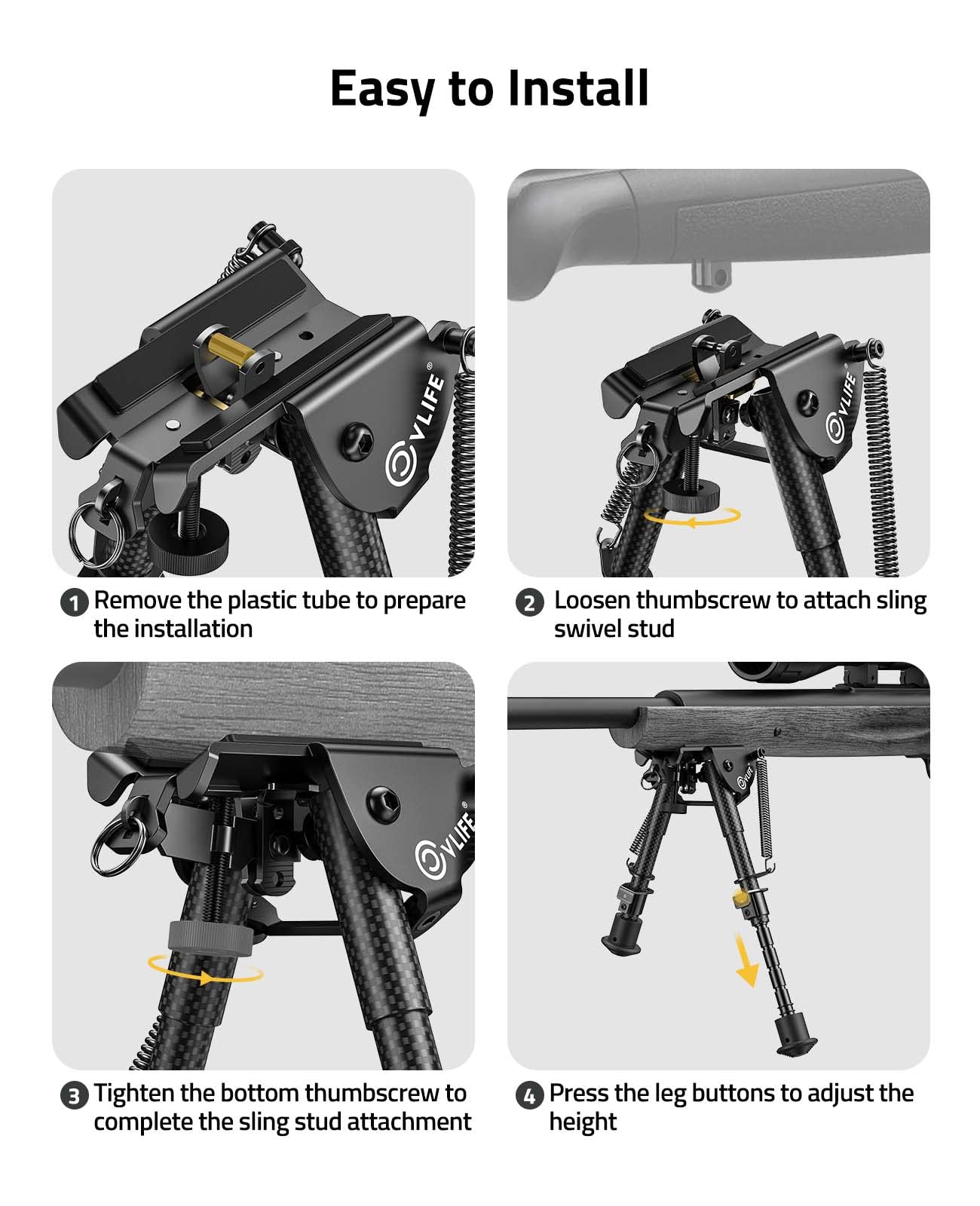 Easy to Install

CVLIFE®

1 Remove the plastic tube to prepare the installation

CVLIFE®

2 Loosen thumbscrew to attach sling swivel stud

CVLIFE®

3 Tighten the bottom thumbscrew to complete the sling stud attachment

CVLIFE

4 Press the leg buttons to adjust the height