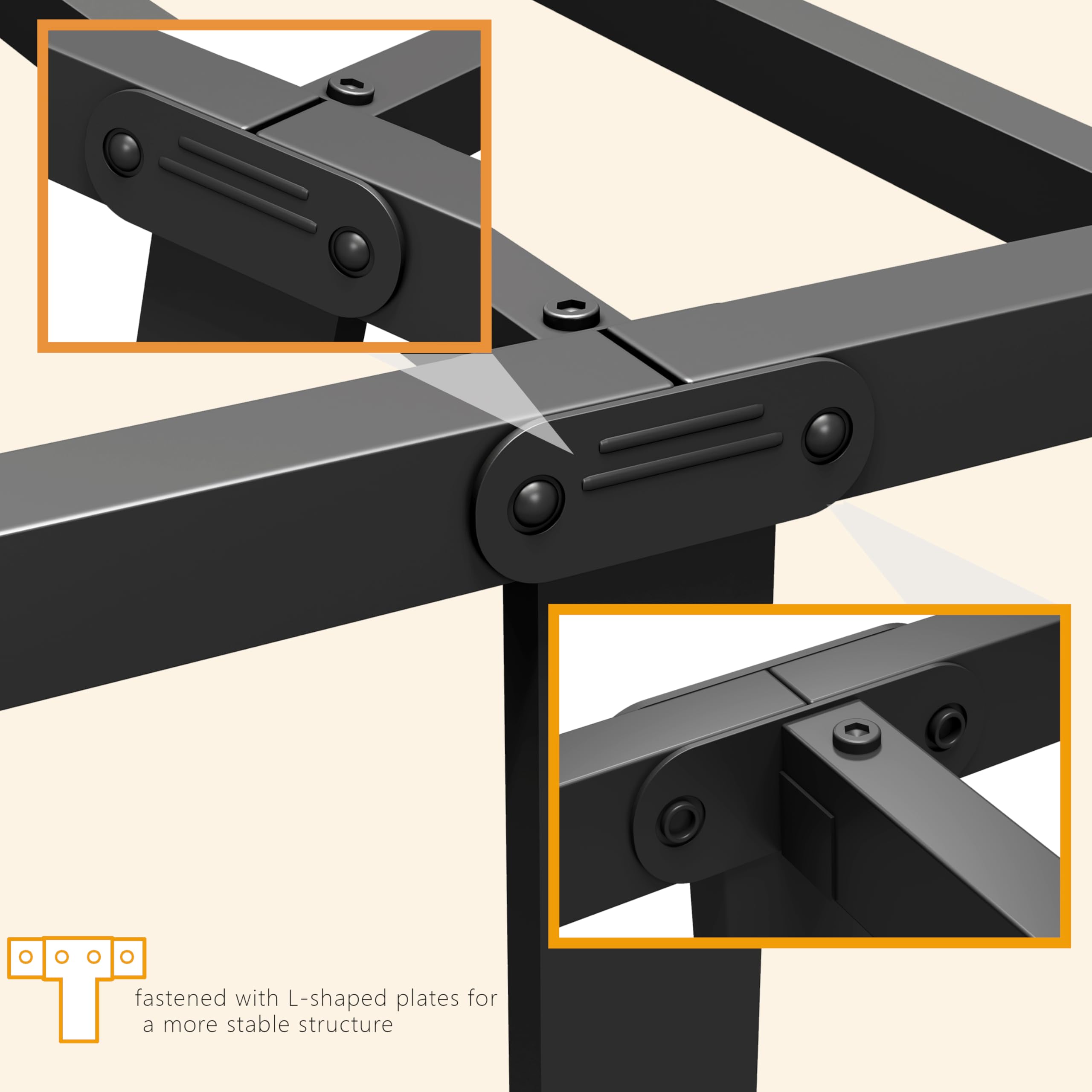 fastened with L-shaped plates for
a more stable structure