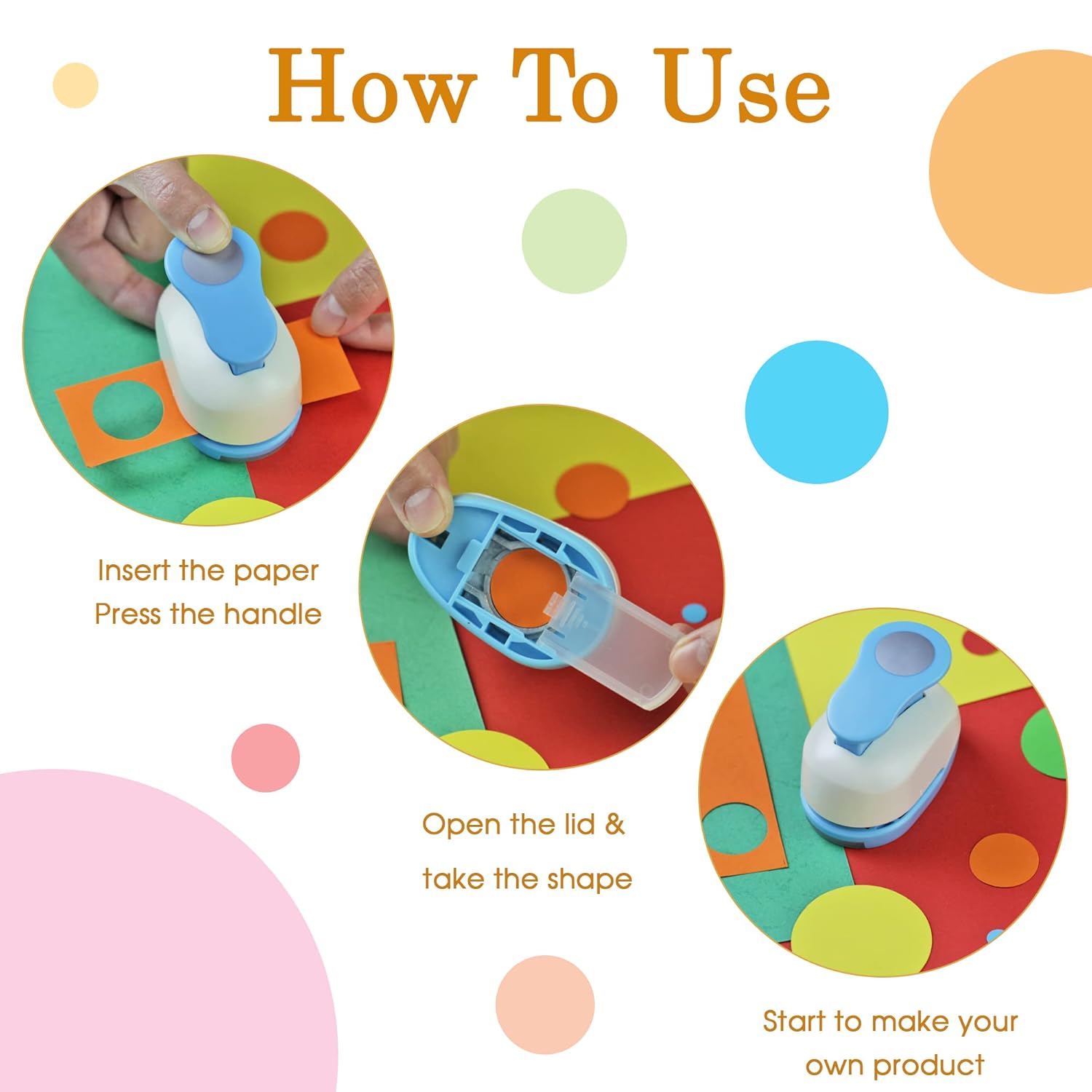 How To Use

Insert the paper
Press the handle

Open the lid &

take the shape

Start to make your
own product