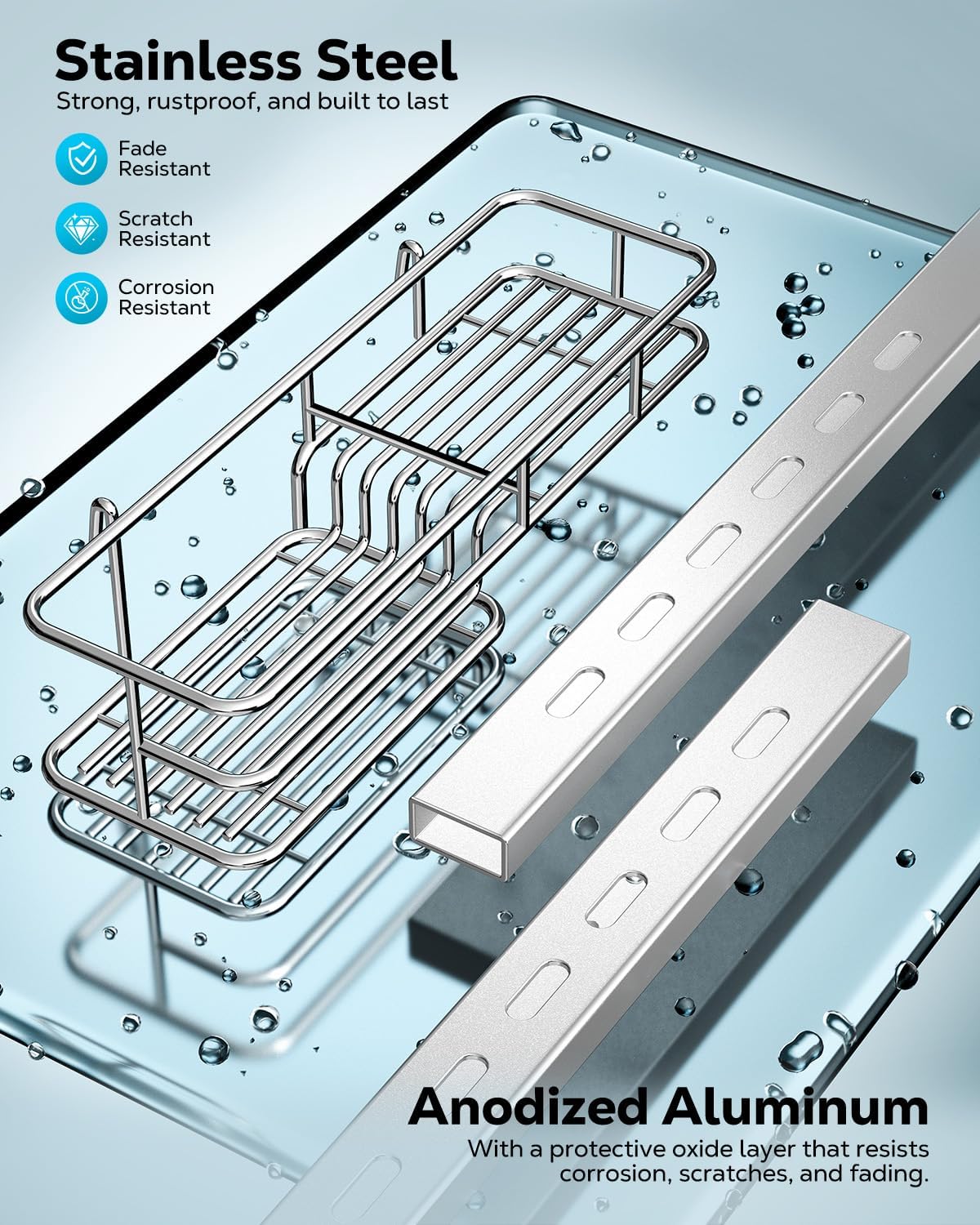 Stainless Steel
Strong, rustproof, and built to last

Fade Resistant

Scratch Resistant

Corrosion Resistant

Anodized Aluminum
With a protective oxide layer that resists corrosion, scratches, and fading.