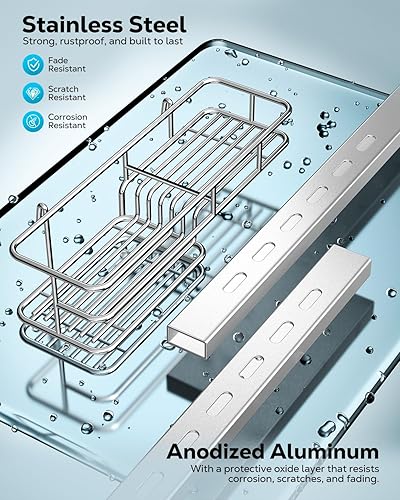 Stainless Steel
Strong, rustproof, and built to last

Fade Resistant

Scratch Resistant

Corrosion Resistant

Anodized Aluminum
With a protective oxide layer that resists corrosion, scratches, and fading.