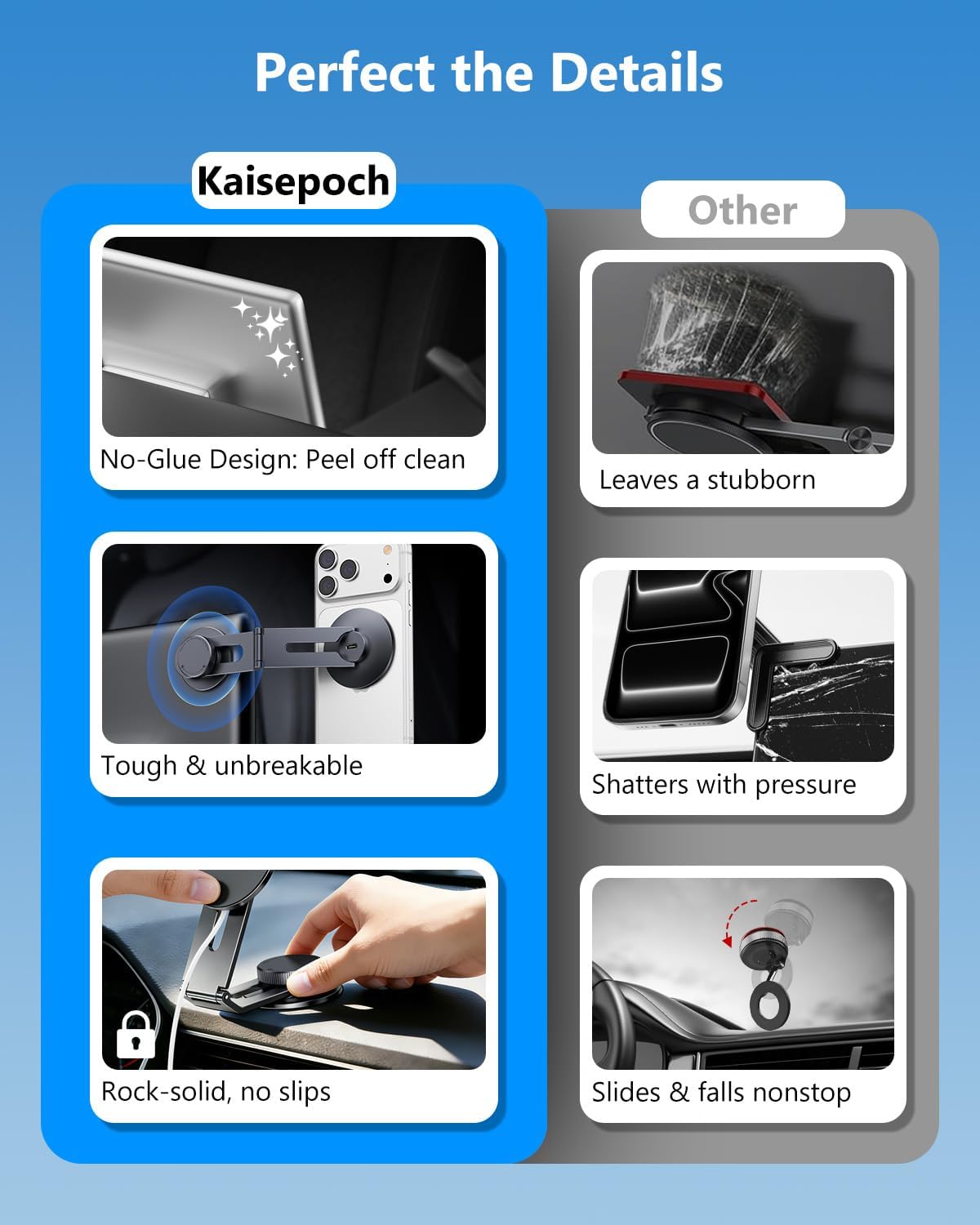 Perfect the Details

Kaisepoch

No-Glue Design: Peel off clean

Tough & unbreakable

Rock-solid, no slips

Other

Leaves a stubborn

Shatters with pressure

Slides & falls nonstop