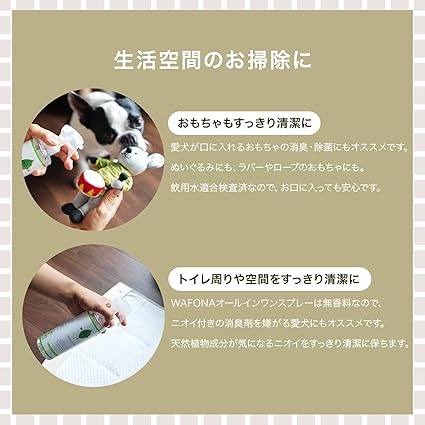 生活空間のお掃除に

おもちゃもすっきり清潔に

愛犬が口に入れるおもちゃの消臭・除菌にもオススメです。
ぬいぐるみにも、ラバーやロープのおもちゃにも。
飲用水適合検査済なので、お口に入っても安心です。

トイレ周りや空間をすっきり清潔に

WAFONAオールインワンスプレーは無香料なので、
ニオイ付きの消臭剤を嫌がる愛犬にもオススメです。
天然植物成分が気になるニオイをすっきり清潔に保ちます。