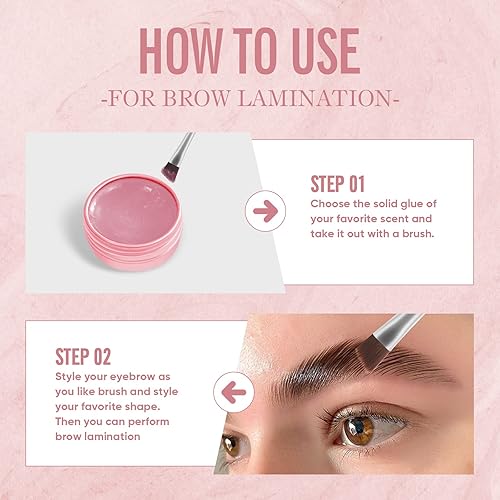 HOW TO USE
-FOR BROW LAMINATION-

STEP 01
Choose the solid glue of your favorite scent and take it out with a brush.

STEP 02
Style your eyebrow as you like brush and style your favorite shape. Then you can perform brow lamination