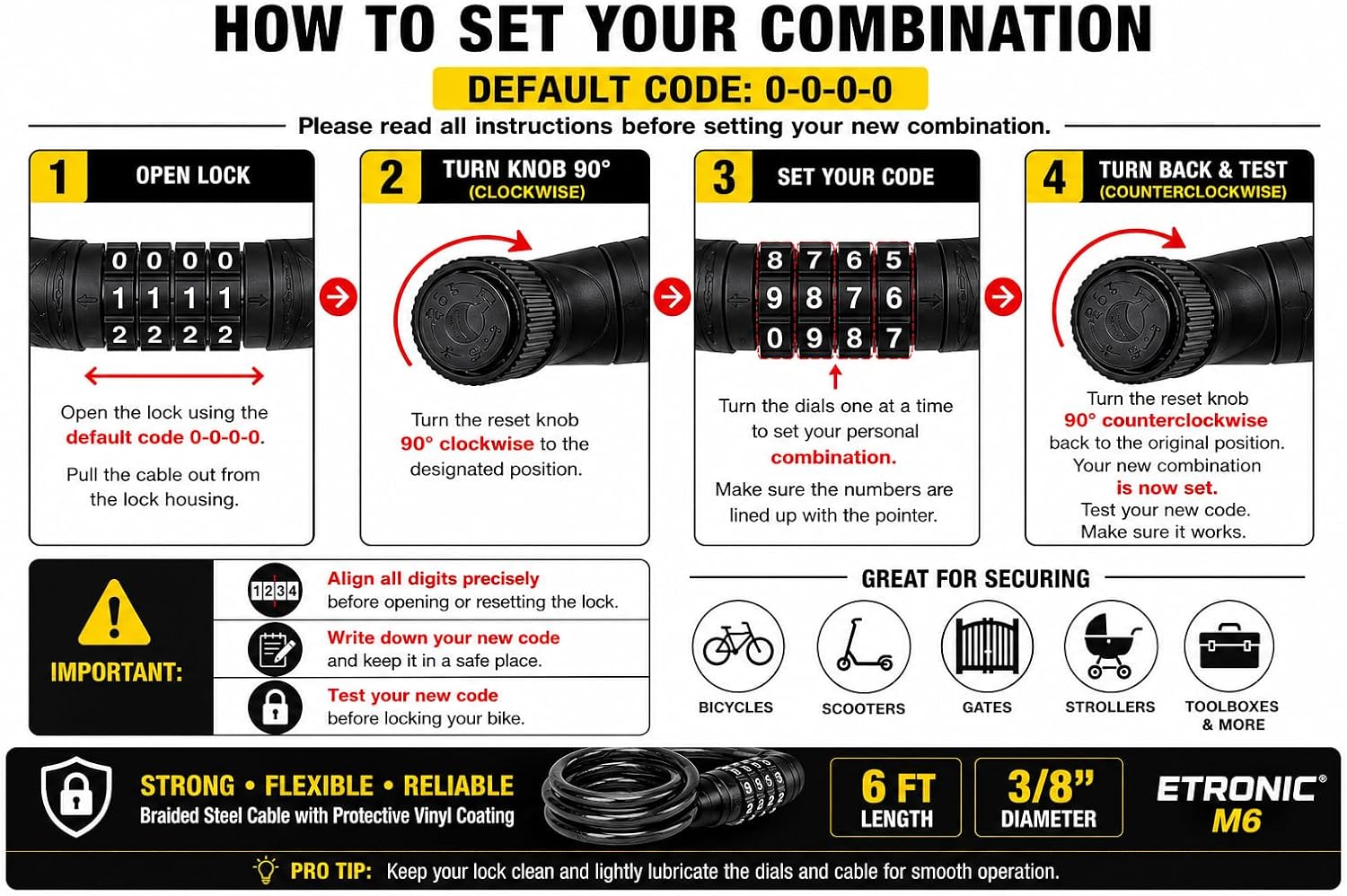 HOW TO SET YOUR COMBINATION

DEFAULT CODE: 0-0-0-0

Please read all instructions before setting your new combination.

1 OPEN LOCK

0 0 0 0
1 1 1 1
2 2 2 2

Open the lock using the default code 0-0-0-0.

Pull the cable out from the lock housing.

2 TURN KNOB 90° (CLOCKWISE)

Turn the reset knob 90° clockwise to the designated position.

3 SET YOUR CODE

8 7 6 5
9 8 7 6
0 9 8 7

Turn the dials one at a time to set your personal combination.

Make sure the numbers are lined up with the pointer.

4 TURN BACK & TEST (COUNTERCLOCKWISE)

Turn the reset knob 90° counterclockwise back to the original position. Your new combination is now set. Test your new code. Make sure it works.

IMPORTANT:

1234

Align all digits precisely before opening or resetting the lock.

Write down your new code and keep it in a safe place.

Test your new code before locking your bike.

GREAT FOR SECURING

BICYCLES

SCOOTERS

GATES

STROLLERS

TOOLBOXES & MORE

STRONG • FLEXIBLE • RELIABLE
Braided Steel Cable with Protective Vinyl Coating

6 FT LENGTH

3/8" DIAMETER

ETRONIC® M6

PRO TIP: Keep your lock clean and lightly lubricate the dials and cable for smooth operation.