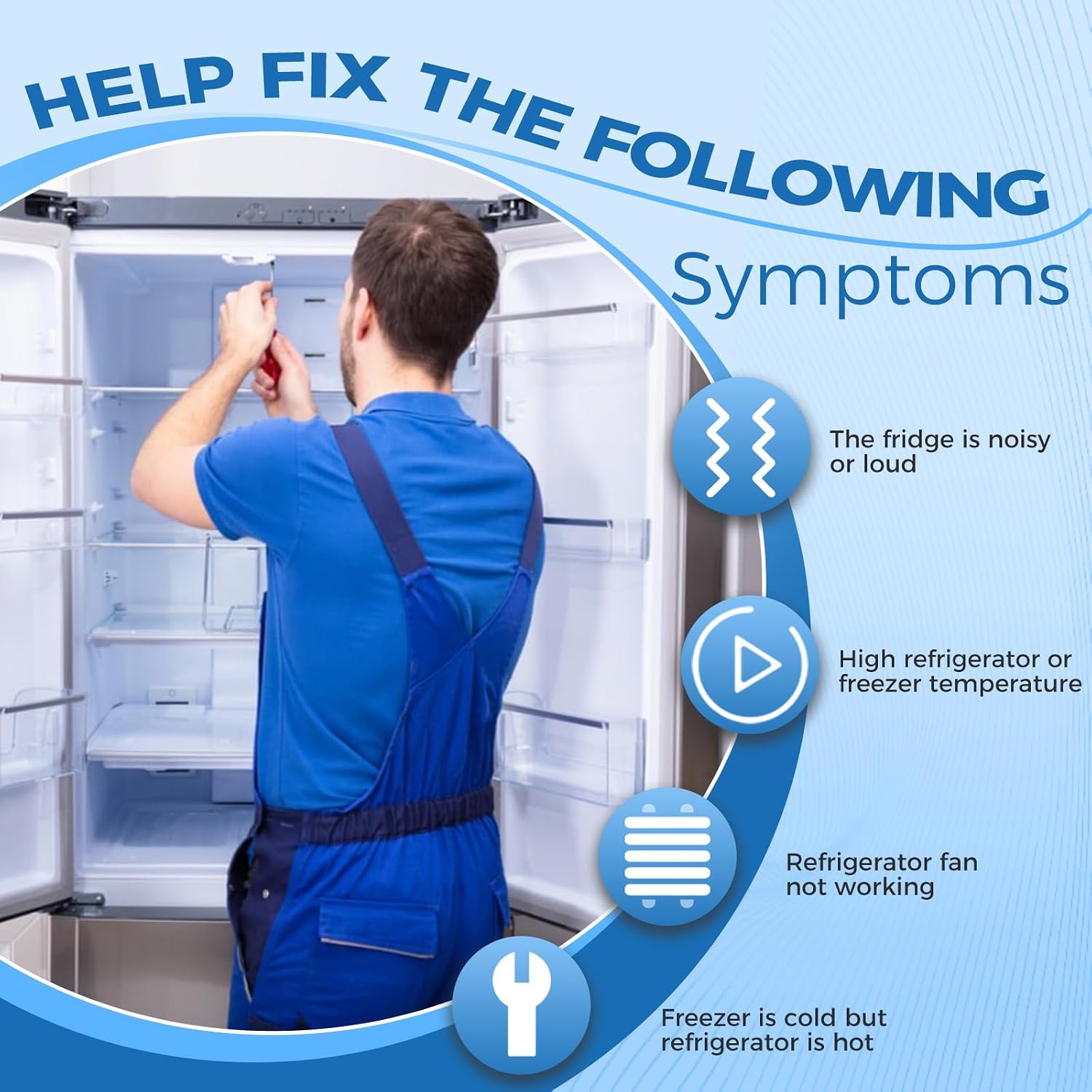 HELP FIX THE FOLLOWING

Symptoms

The fridge is noisy or loud

High refrigerator or freezer temperature

Refrigerator fan not working

Freezer is cold but refrigerator is hot