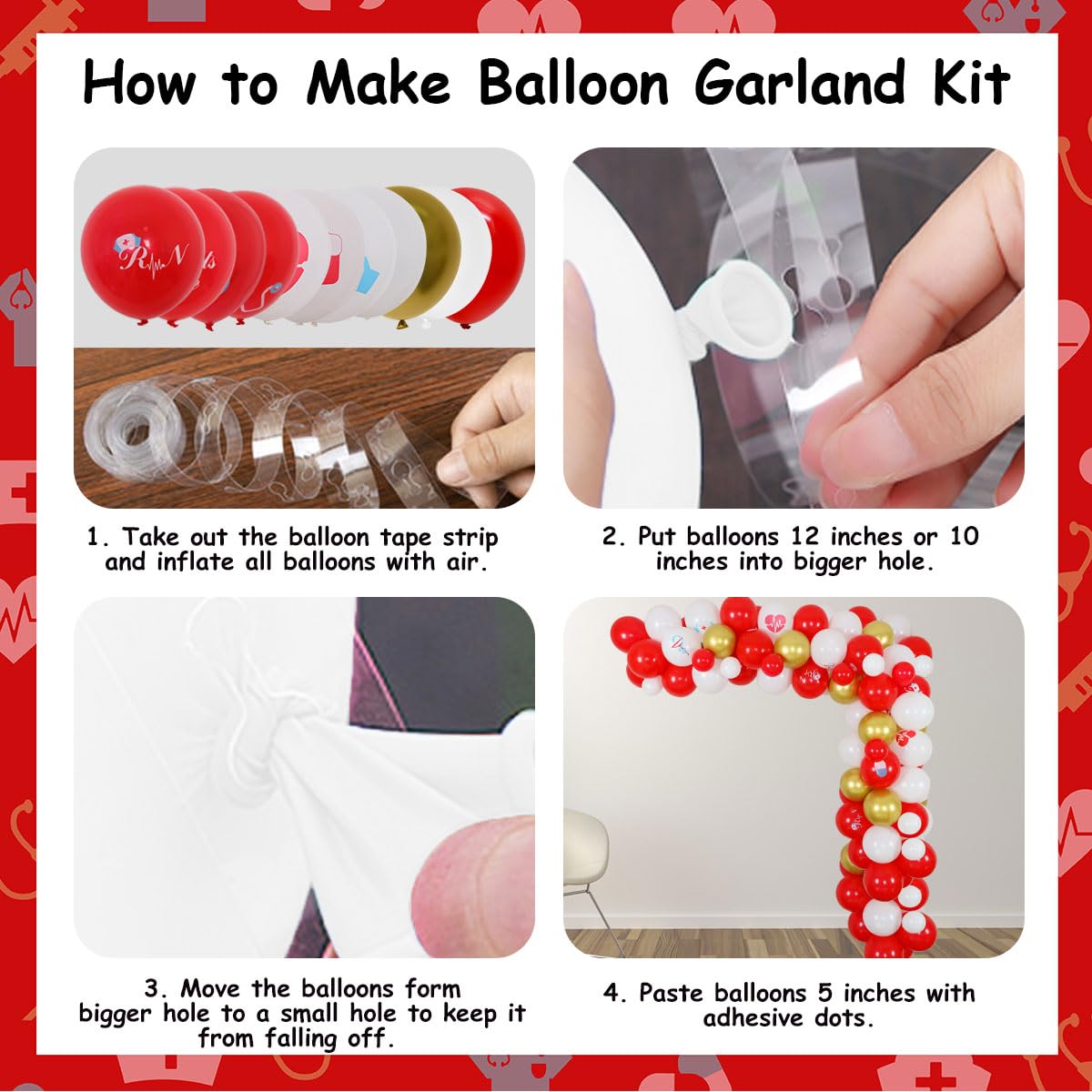 How to Make Balloon Garland Kit

RN

1. Take out the balloon tape strip and inflate all balloons with air.

2. Put balloons 12 inches or 10 inches into bigger hole.

3. Move the balloons form bigger hole to a small hole to keep it from falling off.

4. Paste balloons 5 inches with adhesive dots.