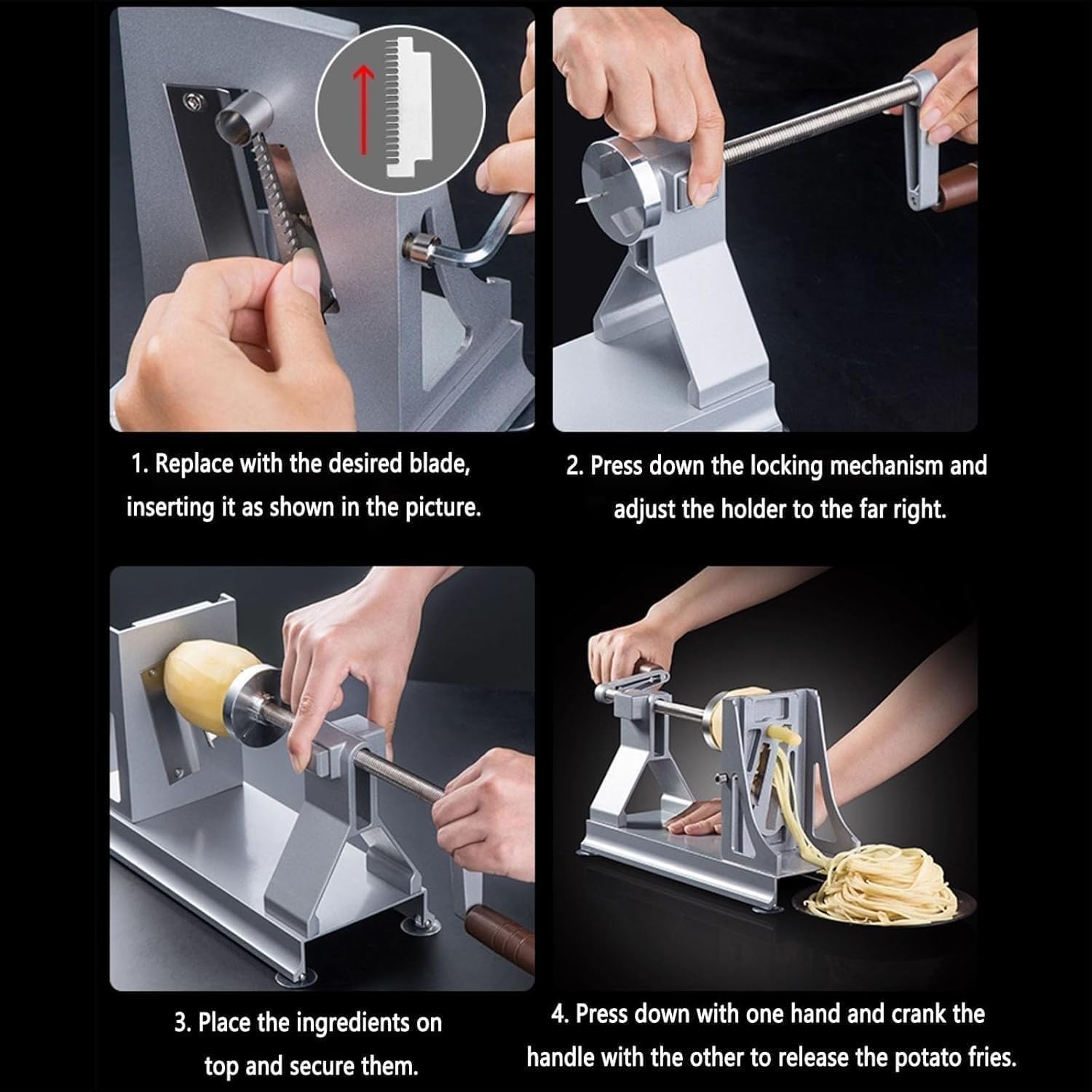 1. Replace with the desired blade, inserting it as shown in the picture.

2. Press down the locking mechanism and adjust the holder to the far right.

3. Place the ingredients on top and secure them.

4. Press down with one hand and crank the handle with the other to release the potato fries.