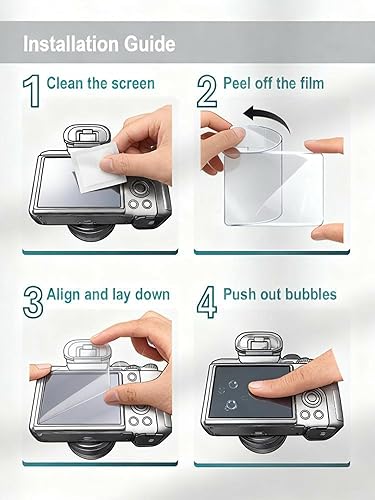 Installation Guide

1 Clean the screen

2 Peel off the film

3 Align and lay down

4 Push out bubbles