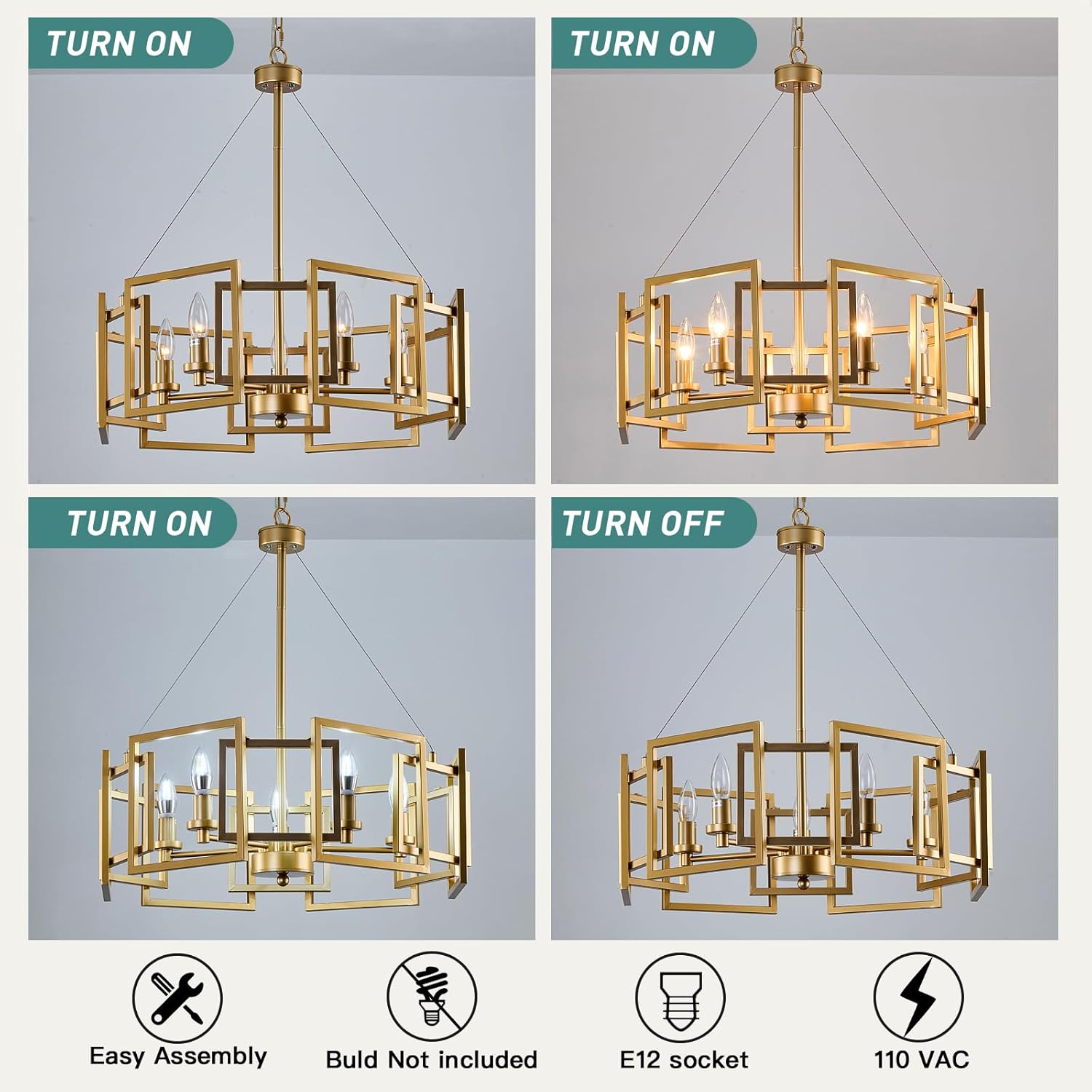 TURN ON

TURN ON

TURN ON

TURN OFF

Easy Assembly

Buld Not included

E12 socket

110 VAC