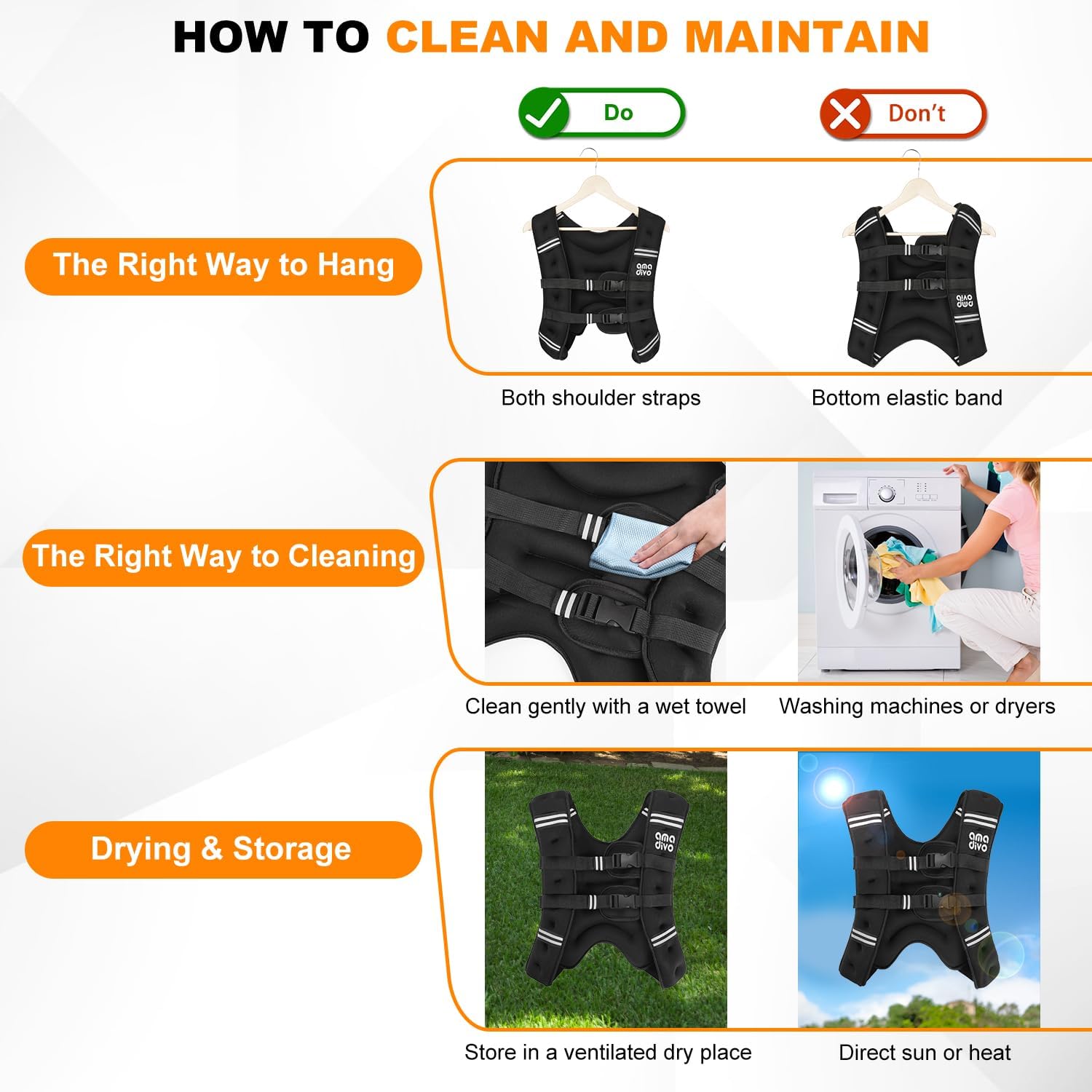 HOW TO CLEAN AND MAINTAIN

Do

Don't

The Right Way to Hang

ama divo

ama divo

Both shoulder straps

Bottom elastic band

The Right Way to Cleaning

Clean gently with a wet towel

Washing machines or dryers

Drying & Storage

ama divo

ama divo

Store in a ventilated dry place

Direct sun or heat