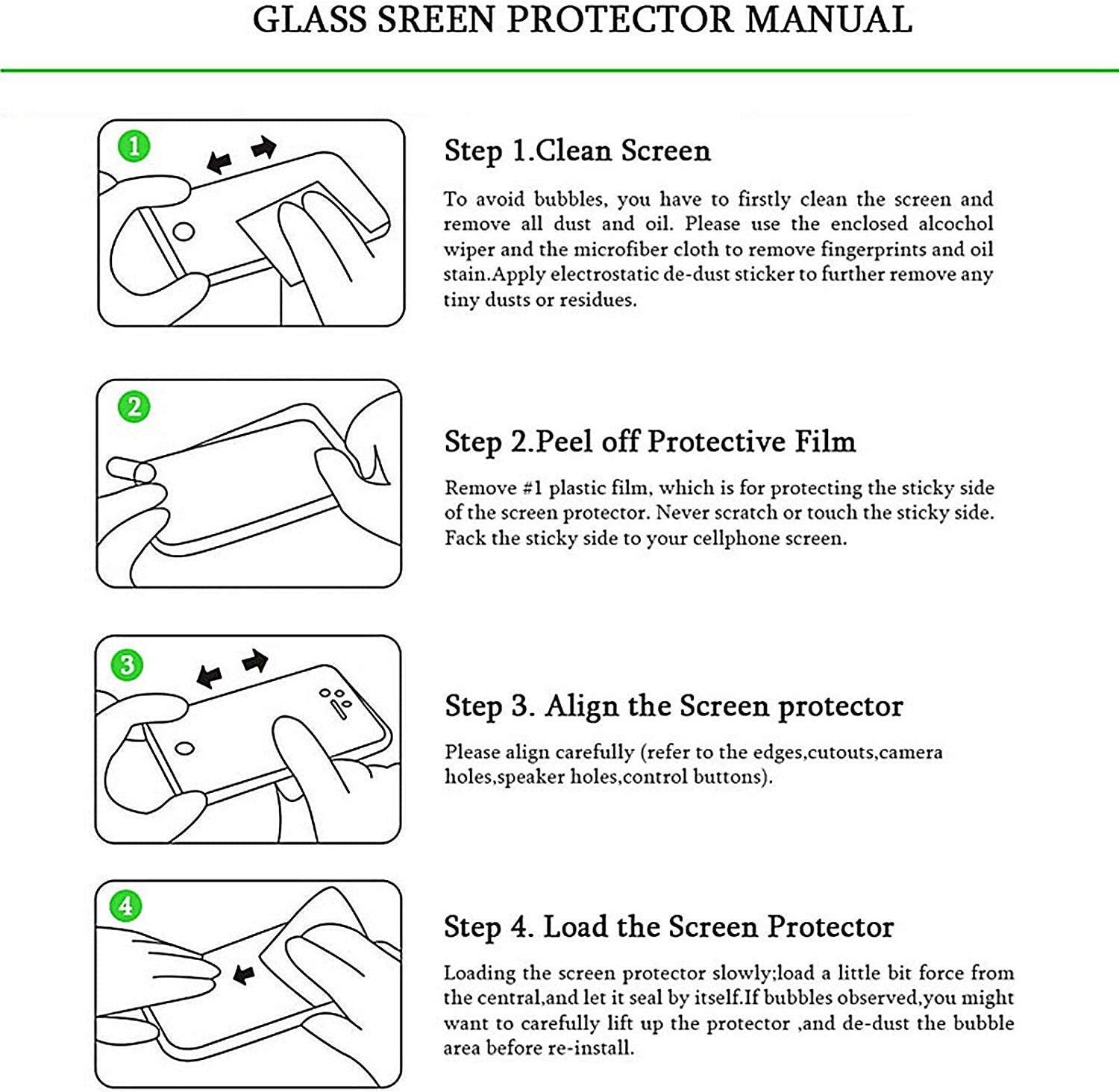 GLASS SREEN PROTECTOR MANUAL

1

Step 1.Clean Screen

To avoid bubbles, you have to firstly clean the screen and remove all dust and oil. Please use the enclosed alcochol wiper and the microfiber cloth to remove fingerprints and oil stain.Apply electrostatic de-dust sticker to further remove any tiny dusts or residues.

2

Step 2.Peel off Protective Film

Remove #1 plastic film, which is for protecting the sticky side of the screen protector. Never scratch or touch the sticky side. Fack the sticky side to your cellphone screen.

3

Step 3. Align the Screen protector

Please align carefully (refer to the edges,cutouts,camera holes,speaker holes,control buttons).

4

Step 4. Load the Screen Protector

Loading the screen protector slowly;load a little bit force from the central,and let it seal by itself.If bubbles observed,you might want to carefully lift up the protector ,and de-dust the bubble area before re-install.