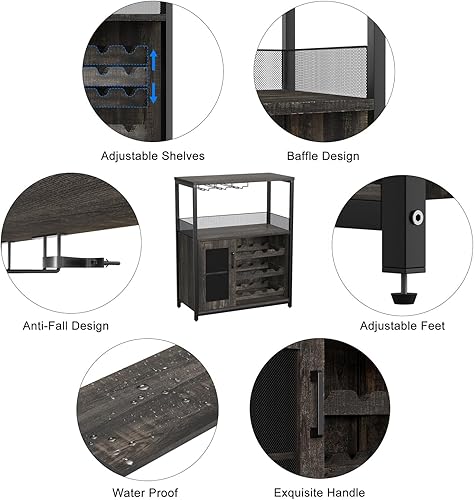 Adjustable Shelves

Baffle Design

Anti-Fall Design

Adjustable Feet

Water Proof

Exquisite Handle