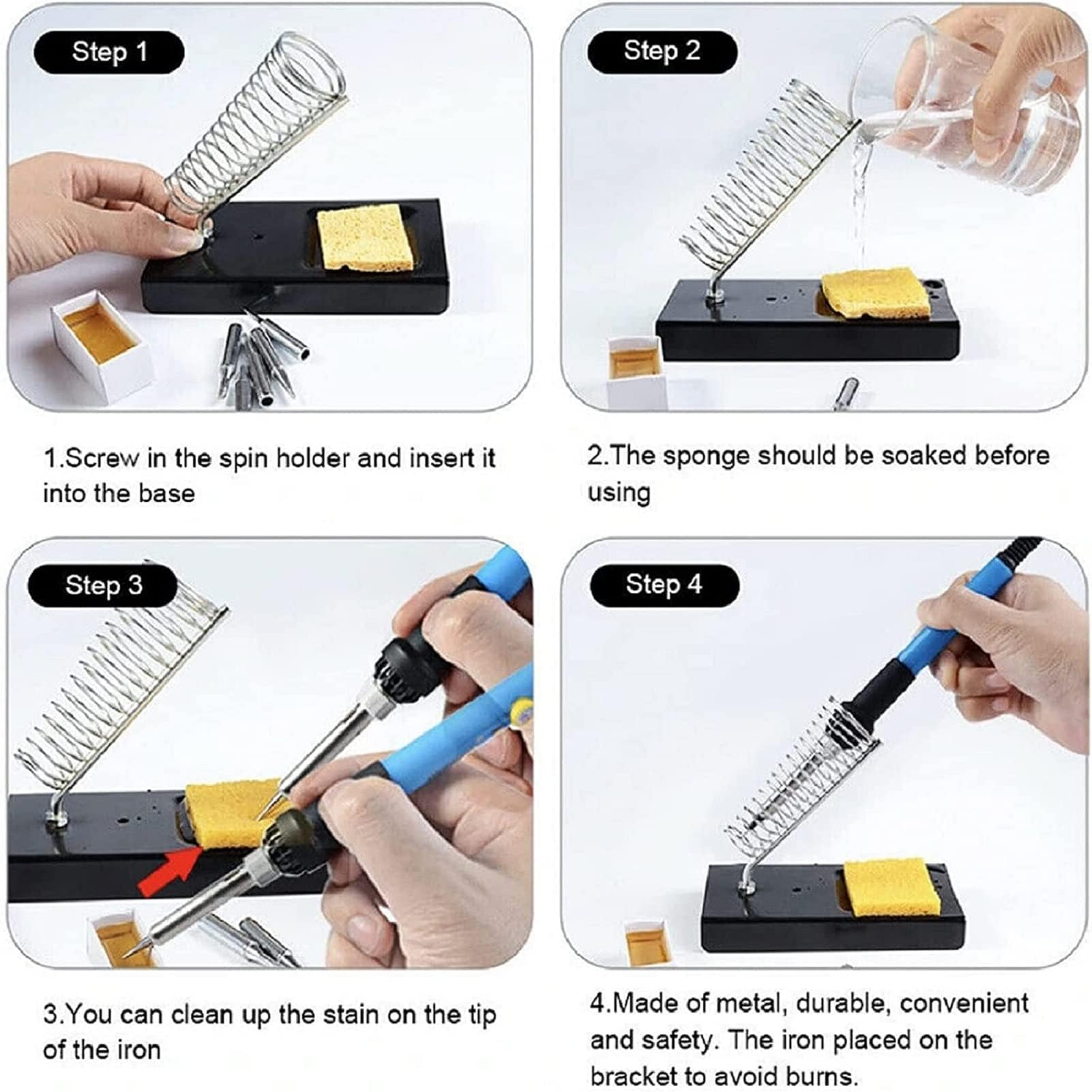 Step 1

1.Screw in the spin holder and insert it into the base

Step 2

2.The sponge should be soaked before using

Step 3

3.You can clean up the stain on the tip of the iron

Step 4

4.Made of metal, durable, convenient and safety. The iron placed on the bracket to avoid burns.