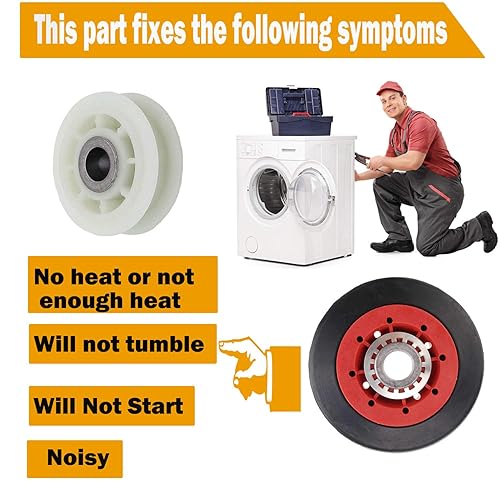 This part fixes the following symptoms

No heat or not enough heat

Will not tumble

Will Not Start

Noisy