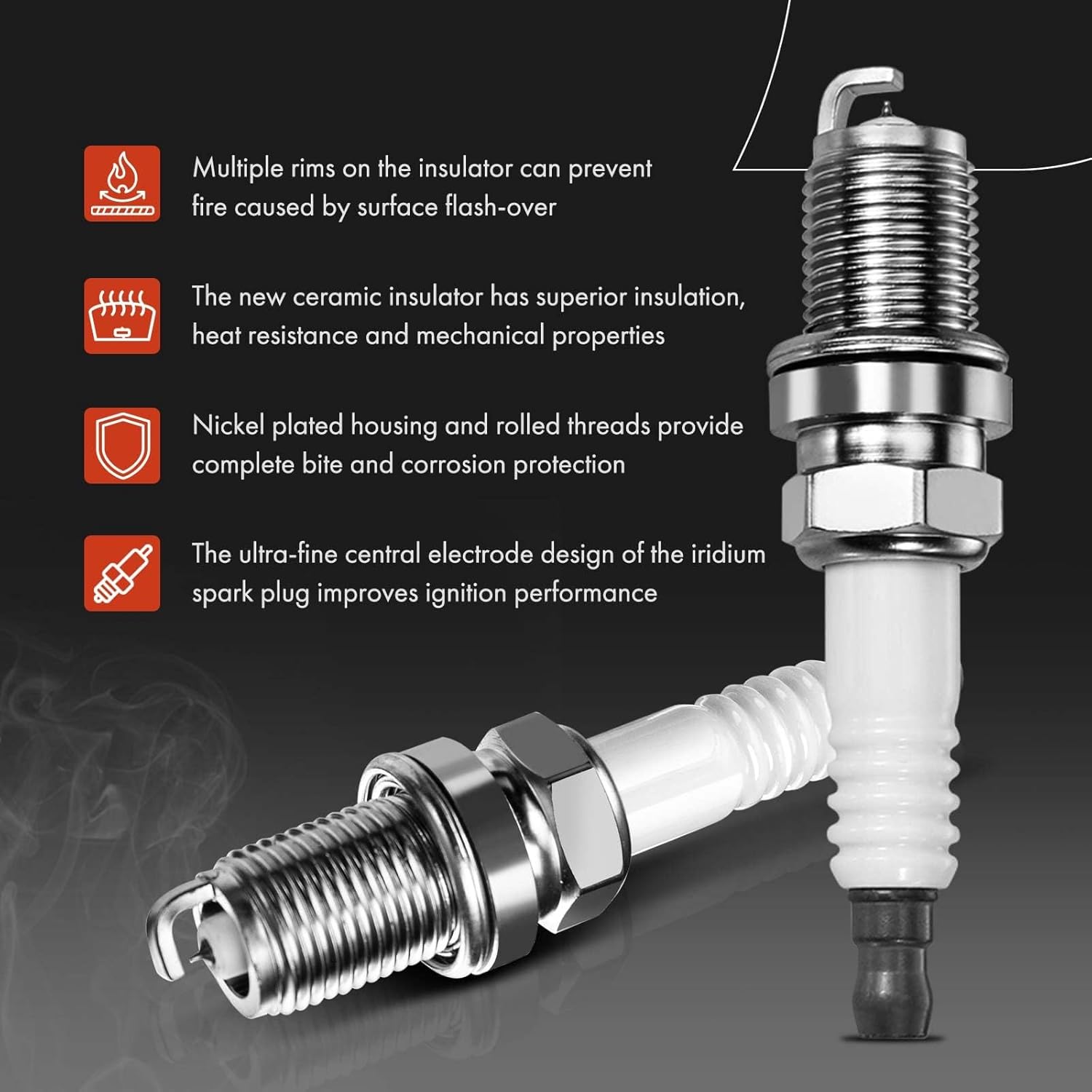 Multiple rims on the insulator can prevent fire caused by surface flash-over

The new ceramic insulator has superior insulation, heat resistance and mechanical properties

Nickel plated housing and rolled threads provide complete bite and corrosion protection

The ultra-fine central electrode design of the iridium spark plug improves ignition performance